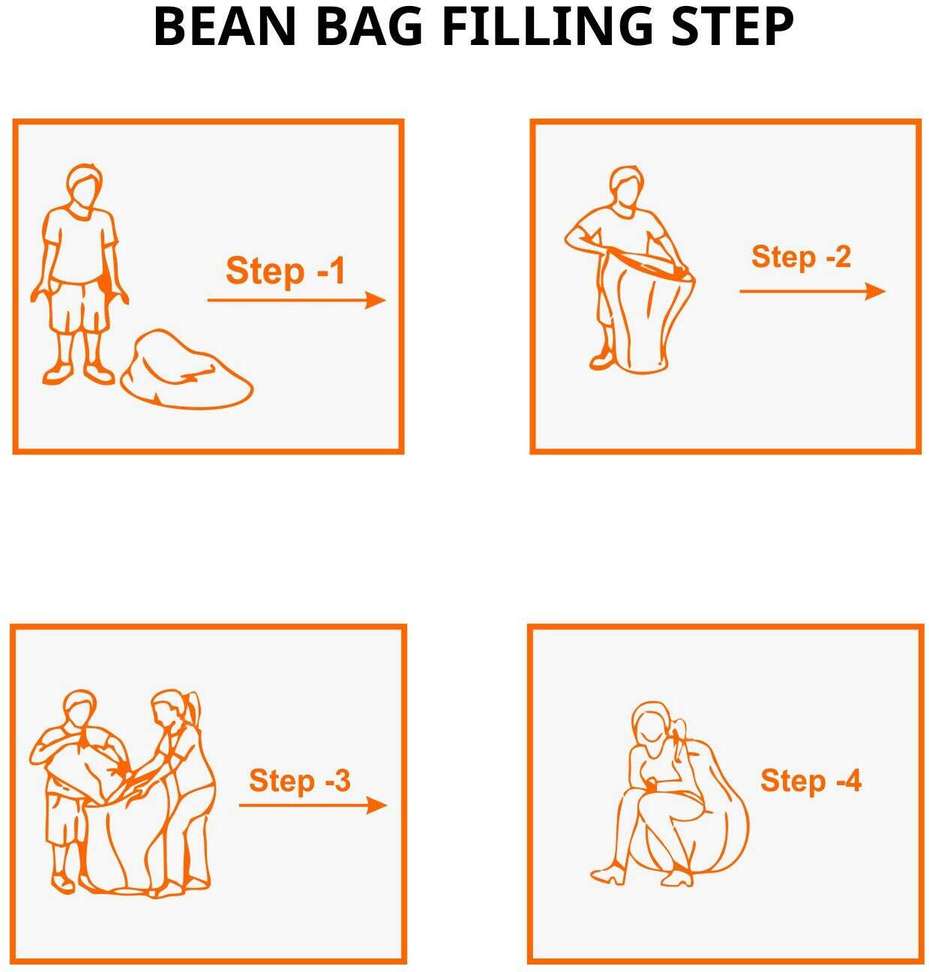 BEAN BAG FILLING STEP

Step -1

Step -2

Step -3

Step -4