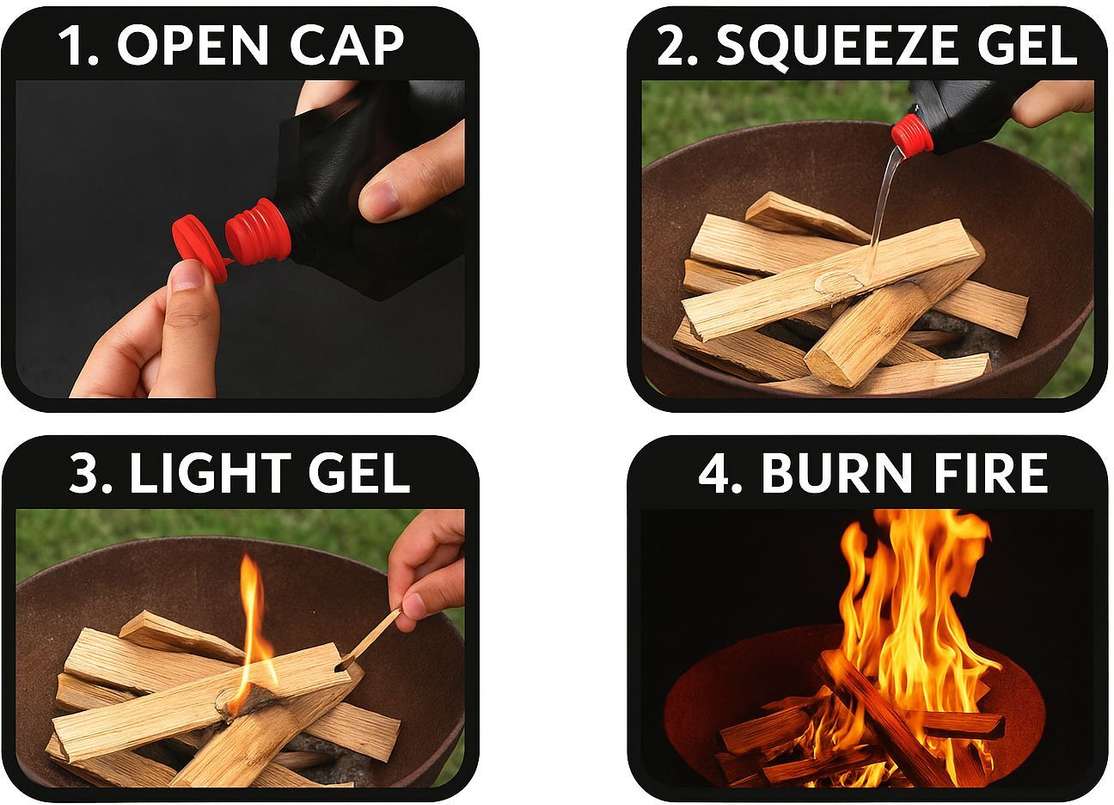 1. OPEN CAP

2. SQUEEZE GEL

3. LIGHT GEL

4. BURN FIRE