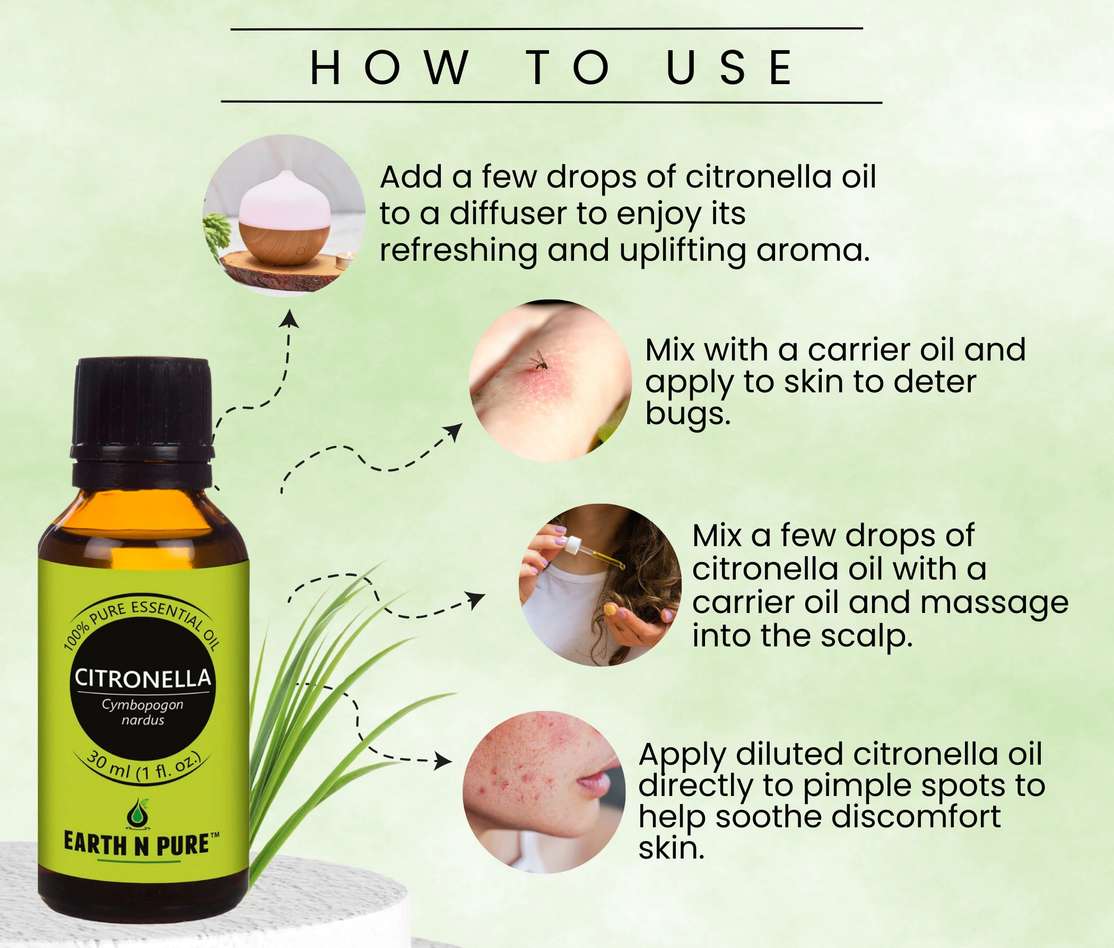 HOW TO USE

Add a few drops of citronella oil to a diffuser to enjoy its refreshing and uplifting aroma.

Mix with a carrier oil and apply to skin to deter bugs.

Mix a few drops of citronella oil with a carrier oil and massage into the scalp.

Apply diluted citronella oil directly to pimple spots to help soothe discomfort skin.

100% PURE ESSENTIAL OIL
CITRONELLA
Cymbopogon nardus
30 ml (1 fl. oz.)
EARTH N PURE™