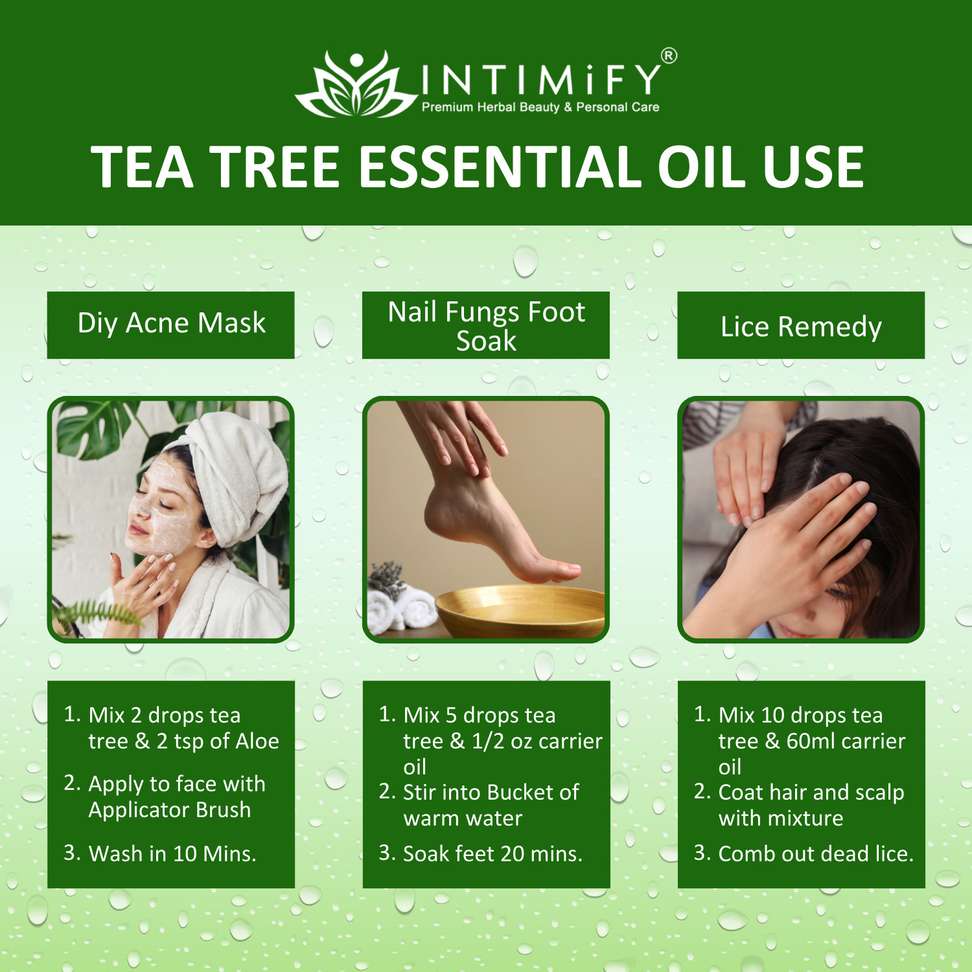 INTIMiFY®
Premium Herbal Beauty & Personal Care

TEA TREE ESSENTIAL OIL USE

Diy Acne Mask

1. Mix 2 drops tea tree & 2 tsp of Aloe
2. Apply to face with Applicator Brush
3. Wash in 10 Mins.

Nail Fungs Foot Soak

1. Mix 5 drops tea tree & 1/2 oz carrier oil
2. Stir into Bucket of warm water
3. Soak feet 20 mins.

Lice Remedy

1. Mix 10 drops tea tree & 60ml carrier oil
2. Coat hair and scalp with mixture
3. Comb out dead lice.