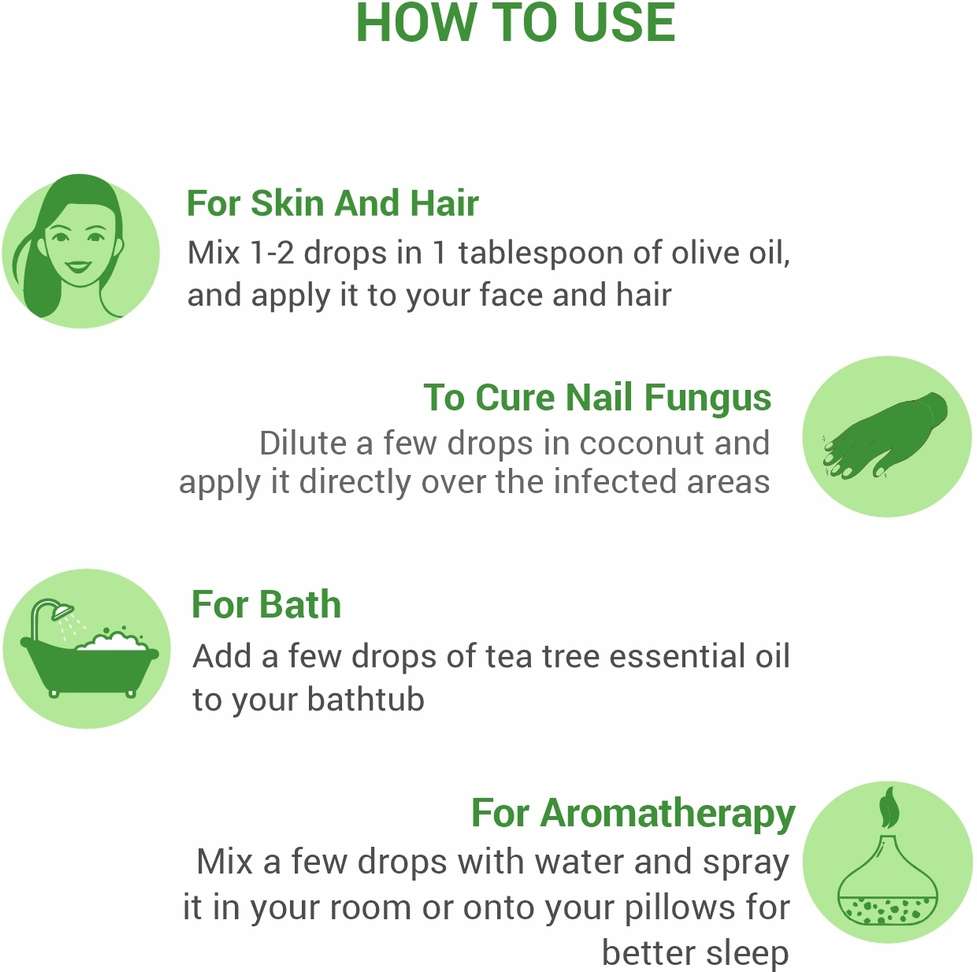 HOW TO USE

For Skin And Hair
Mix 1-2 drops in 1 tablespoon of olive oil, and apply it to your face and hair

To Cure Nail Fungus
Dilute a few drops in coconut and apply it directly over the infected areas

For Bath
Add a few drops of tea tree essential oil to your bathtub

For Aromatherapy
Mix a few drops with water and spray it in your room or onto your pillows for better sleep