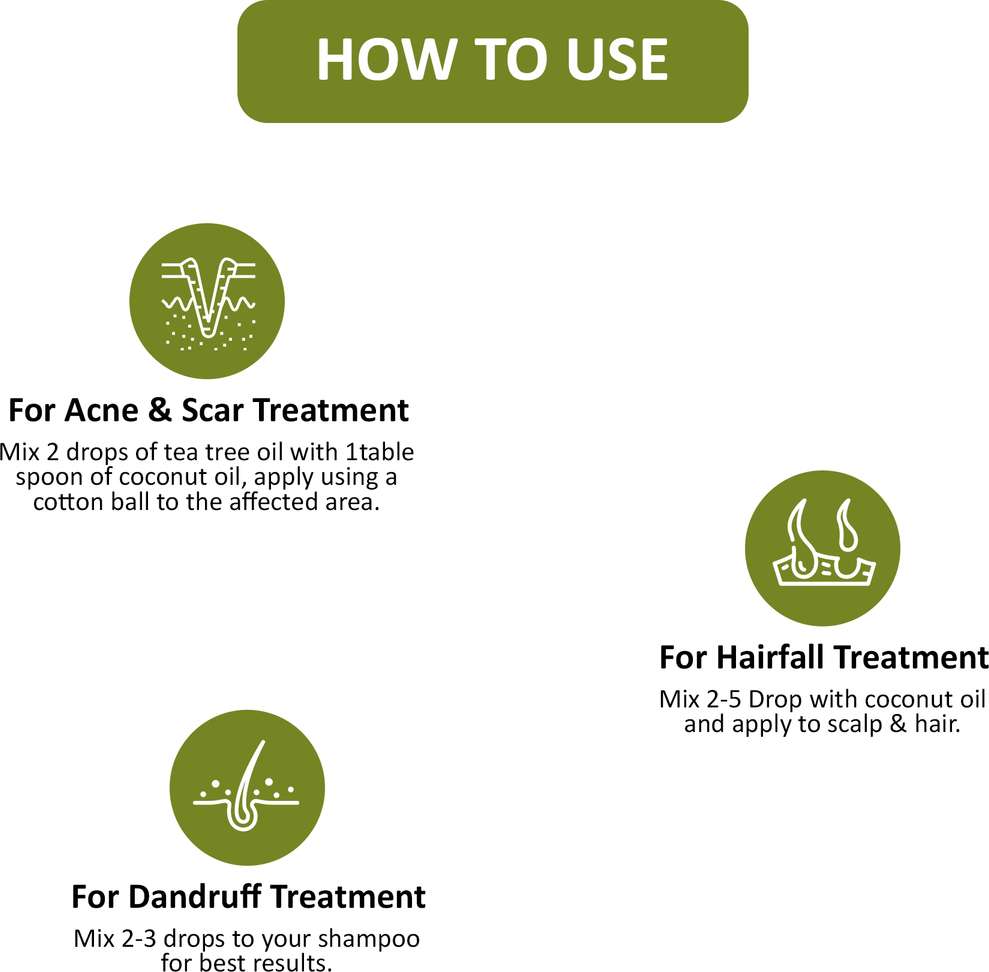 HOW TO USE

For Acne & Scar Treatment
Mix 2 drops of tea tree oil with 1table spoon of coconut oil, apply using a cotton ball to the affected area.

For Hairfall Treatment
Mix 2-5 Drop with coconut oil and apply to scalp & hair.

For Dandruff Treatment
Mix 2-3 drops to your shampoo for best results.