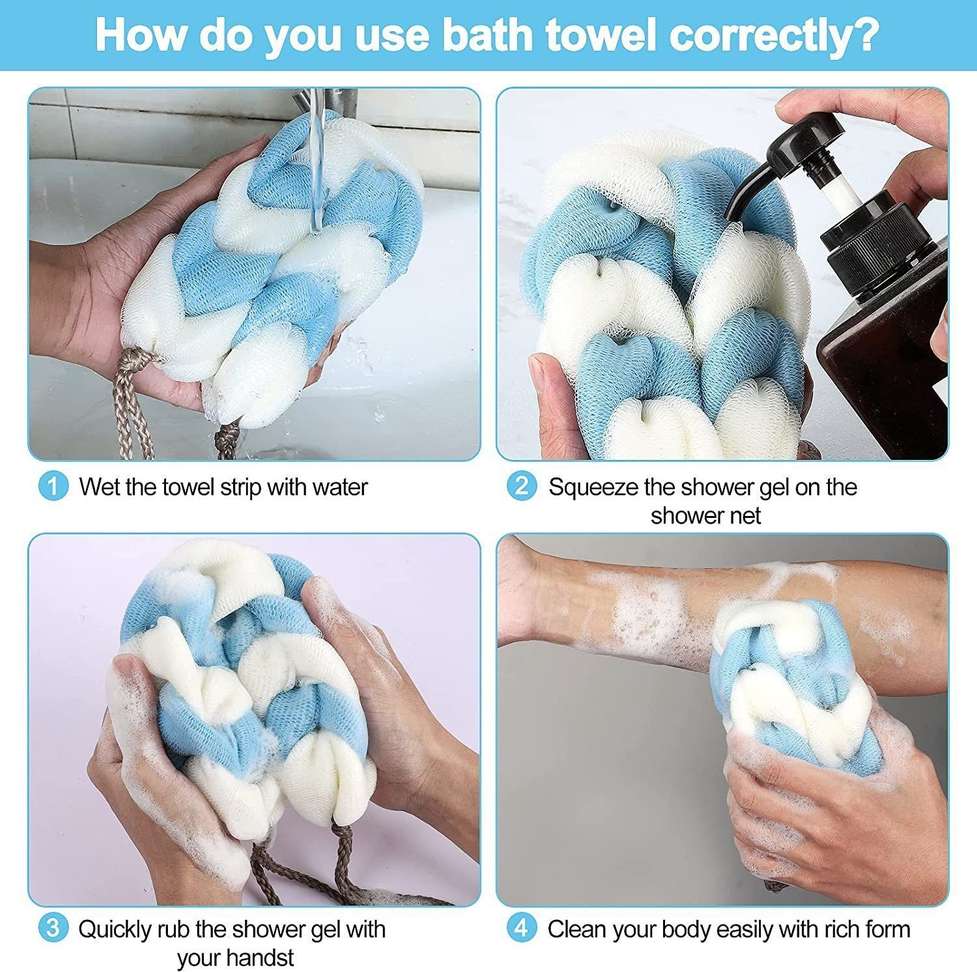 How do you use bath towel correctly?

1 Wet the towel strip with water

2 Squeeze the shower gel on the shower net

3 Quickly rub the shower gel with your handst

4 Clean your body easily with rich form