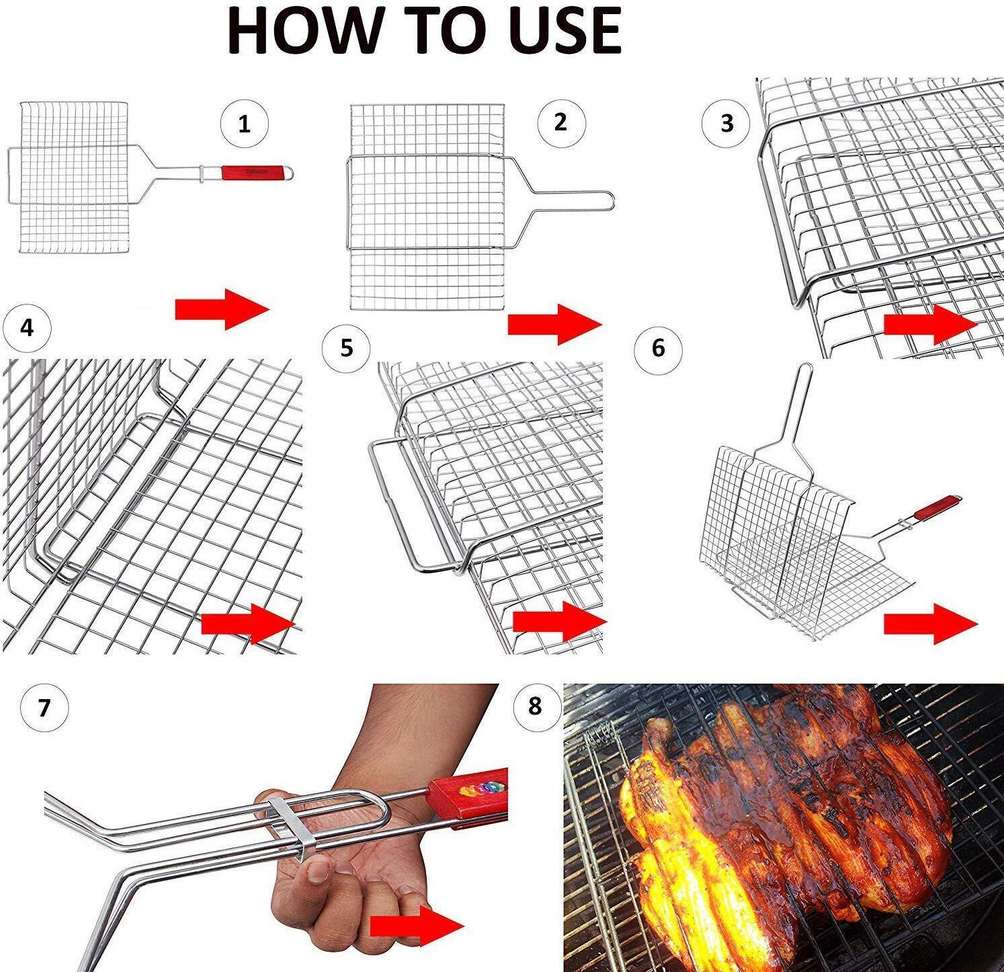 HOW TO USE

1

2

3

4

5

6

7

8