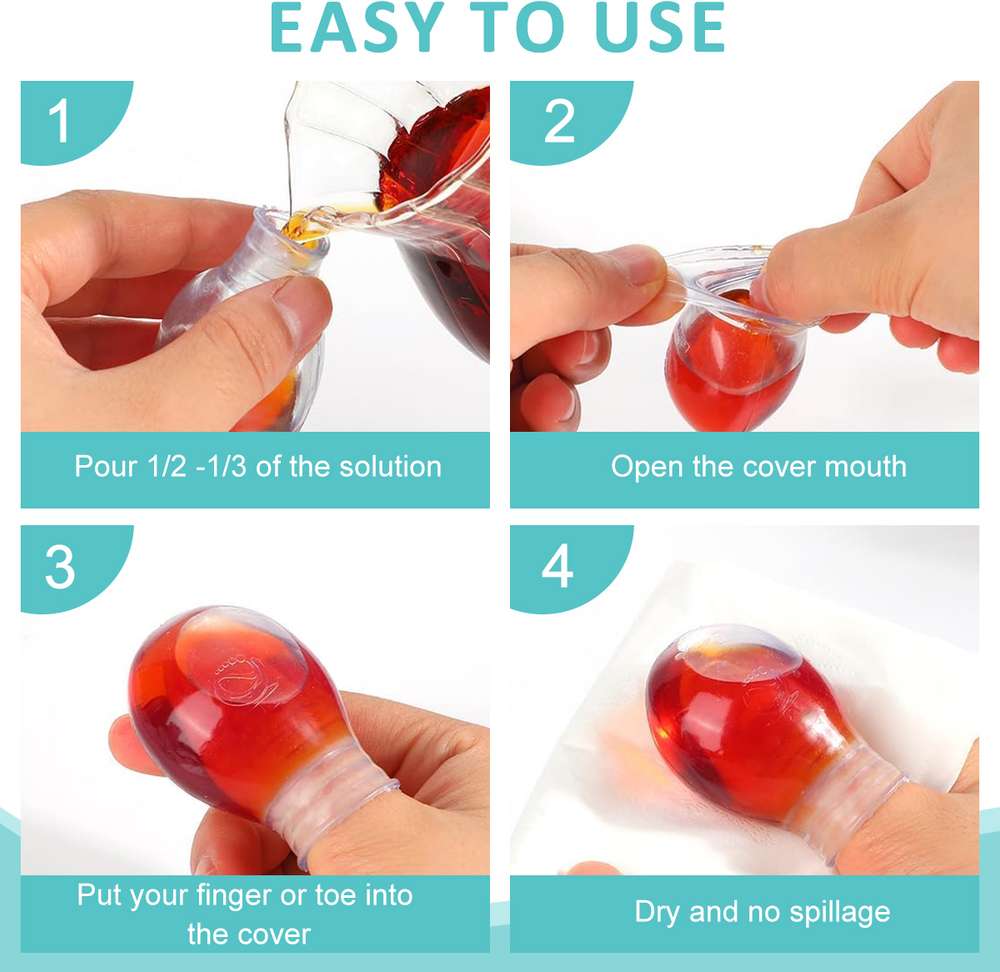 EASY TO USE

1

Pour 1/2 -1/3 of the solution

2

Open the cover mouth

3

Put your finger or toe into the cover

4

Dry and no spillage