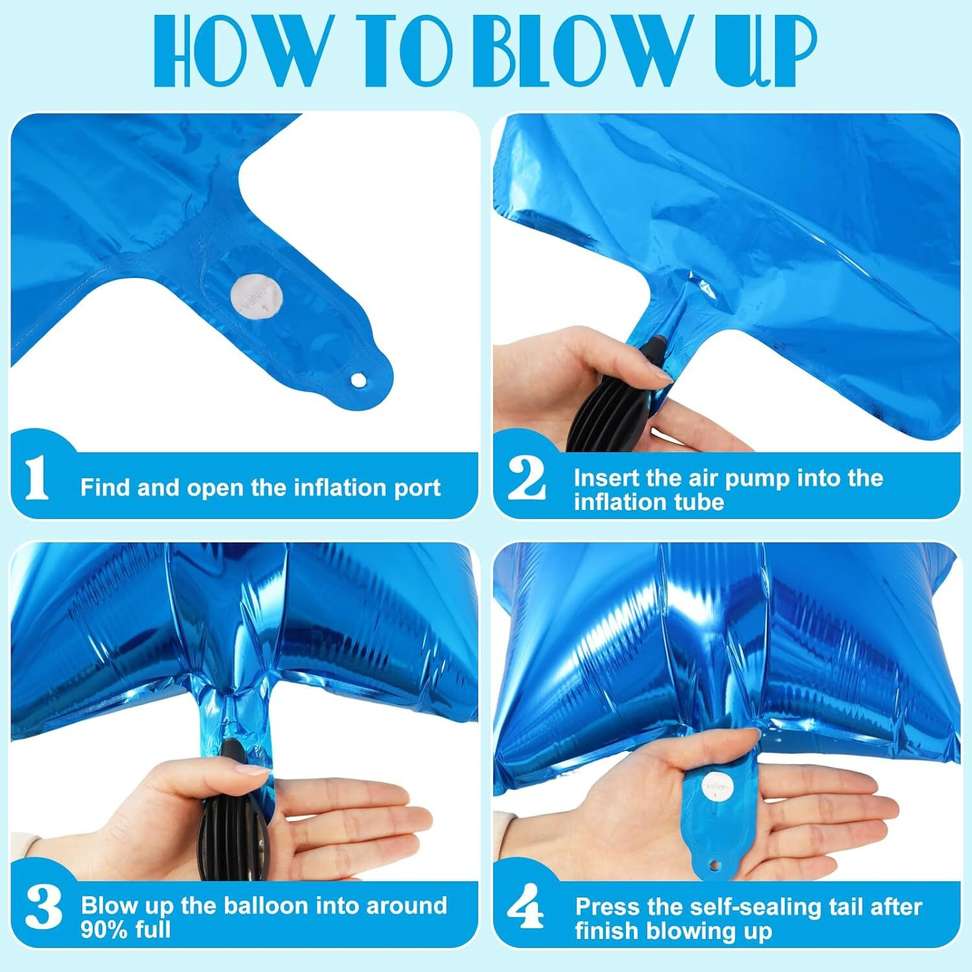 HOW TO BLOW UP

1 Find and open the inflation port

2 Insert the air pump into the inflation tube

3 Blow up the balloon into around 90% full

4 Press the self-sealing tail after finish blowing up