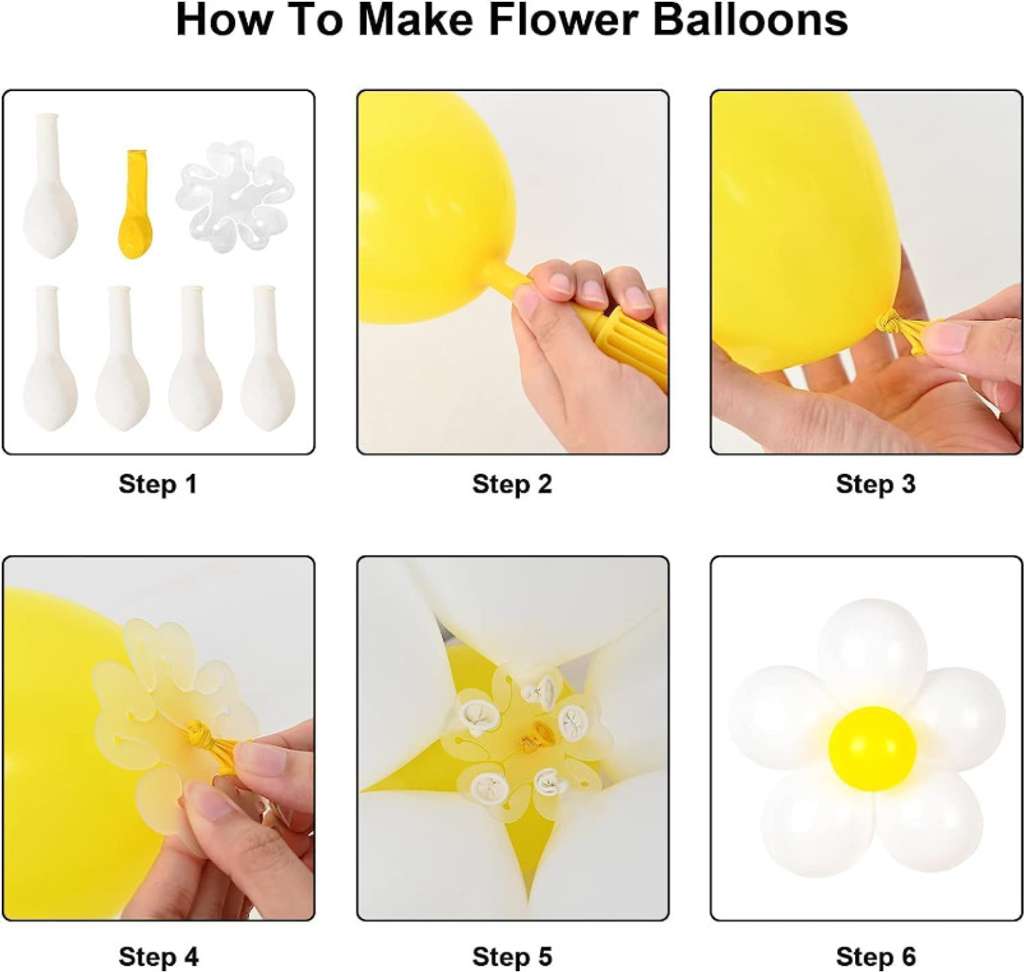 How To Make Flower Balloons

Step 1

Step 2

Step 3

Step 4

Step 5

Step 6