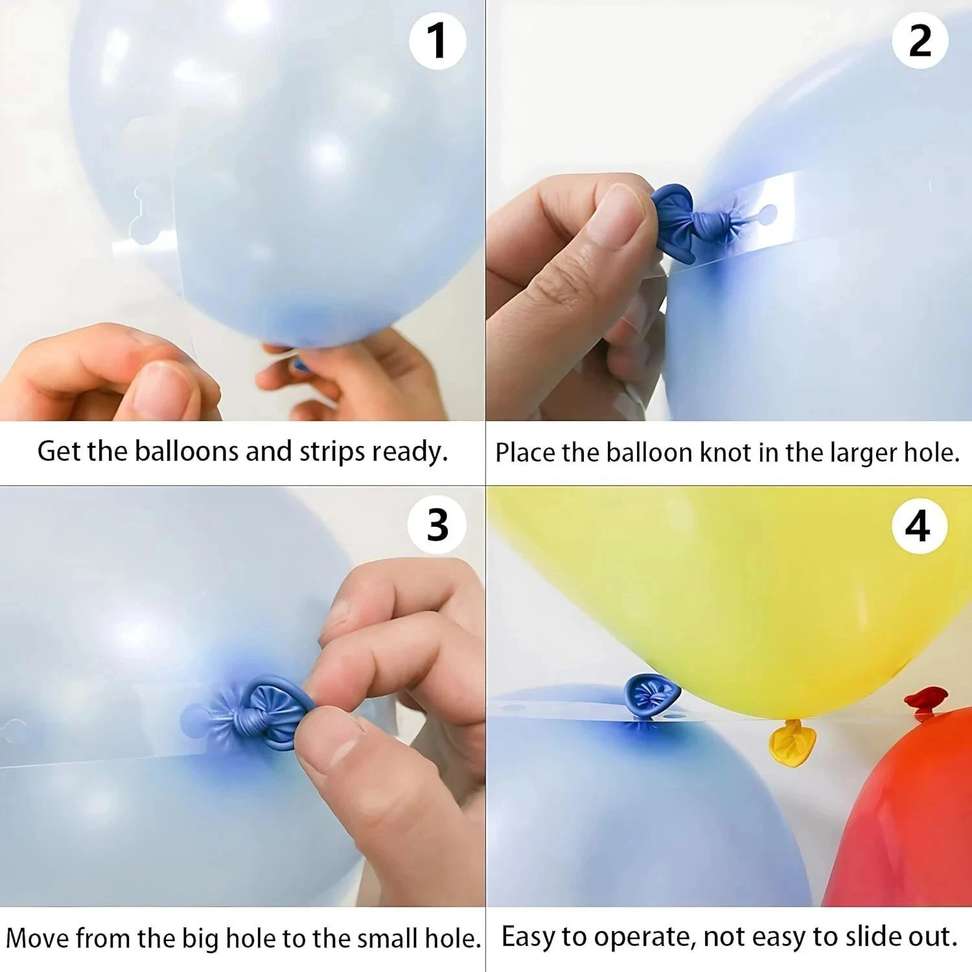 1

Get the balloons and strips ready.

2

Place the balloon knot in the larger hole.

3

Move from the big hole to the small hole.

4

Easy to operate, not easy to slide out.