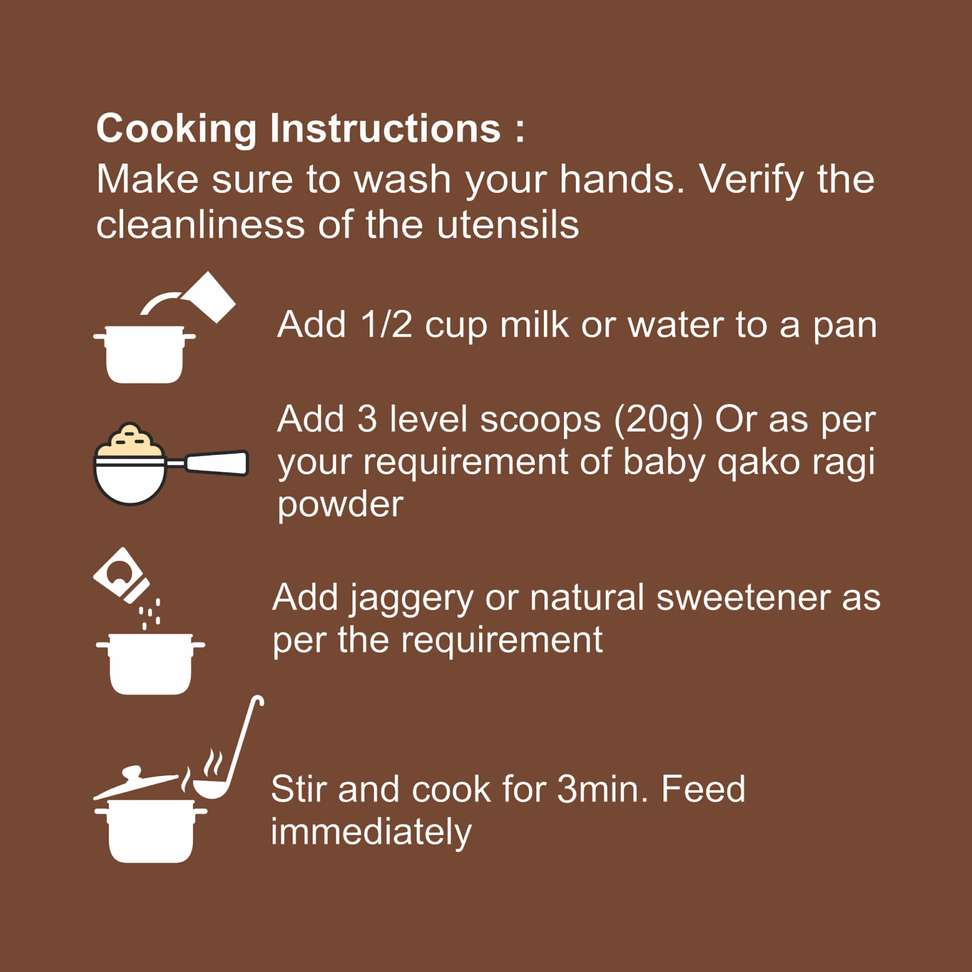 Cooking Instructions :
Make sure to wash your hands. Verify the cleanliness of the utensils

Add 1/2 cup milk or water to a pan

Add 3 level scoops (20g) Or as per your requirement of baby qako ragi powder

Add jaggery or natural sweetener as per the requirement

Stir and cook for 3min. Feed immediately