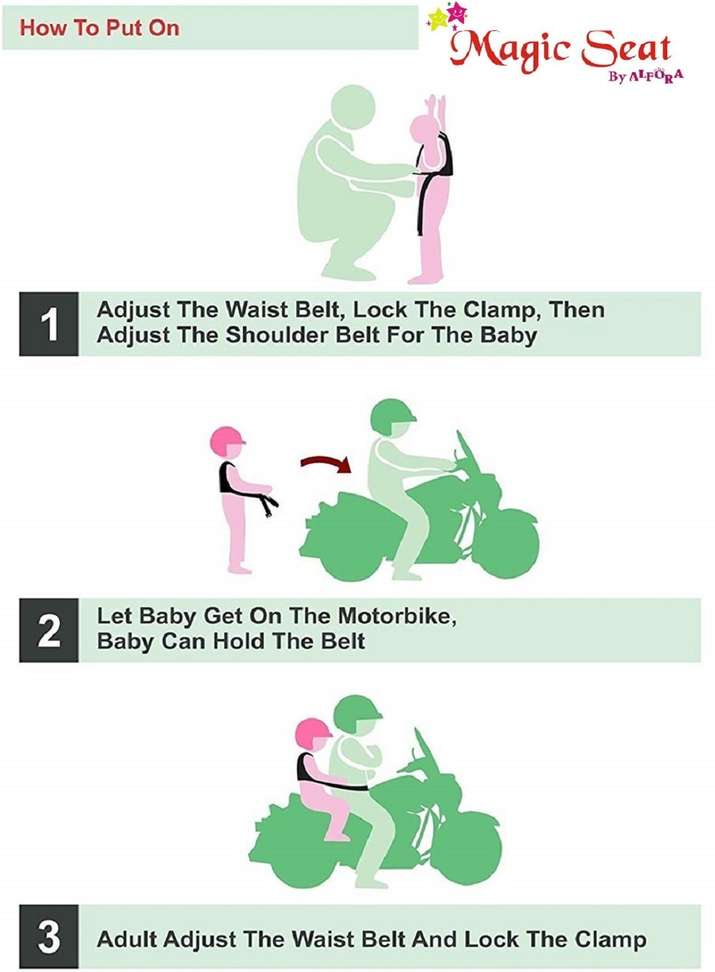 How To Put On

Magic Seat
By ALFORA

1 Adjust The Waist Belt, Lock The Clamp, Then Adjust The Shoulder Belt For The Baby

2 Let Baby Get On The Motorbike, Baby Can Hold The Belt

3 Adult Adjust The Waist Belt And Lock The Clamp