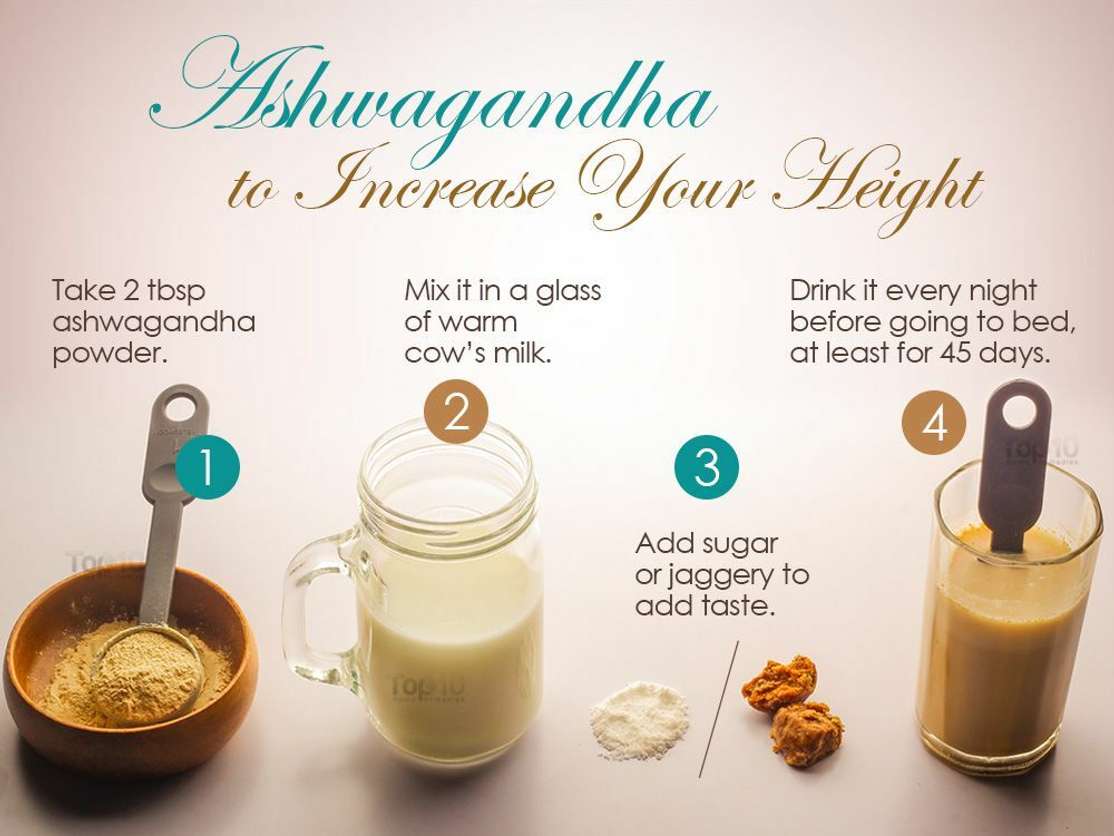 Ashwagandha
to Increase Your Height

Take 2 tbsp ashwagandha powder.

1

Mix it in a glass of warm cow's milk.

2

3

Add sugar or jaggery to add taste.

Drink it every night before going to bed, at least for 45 days.

4

Top10

Top10

Top10