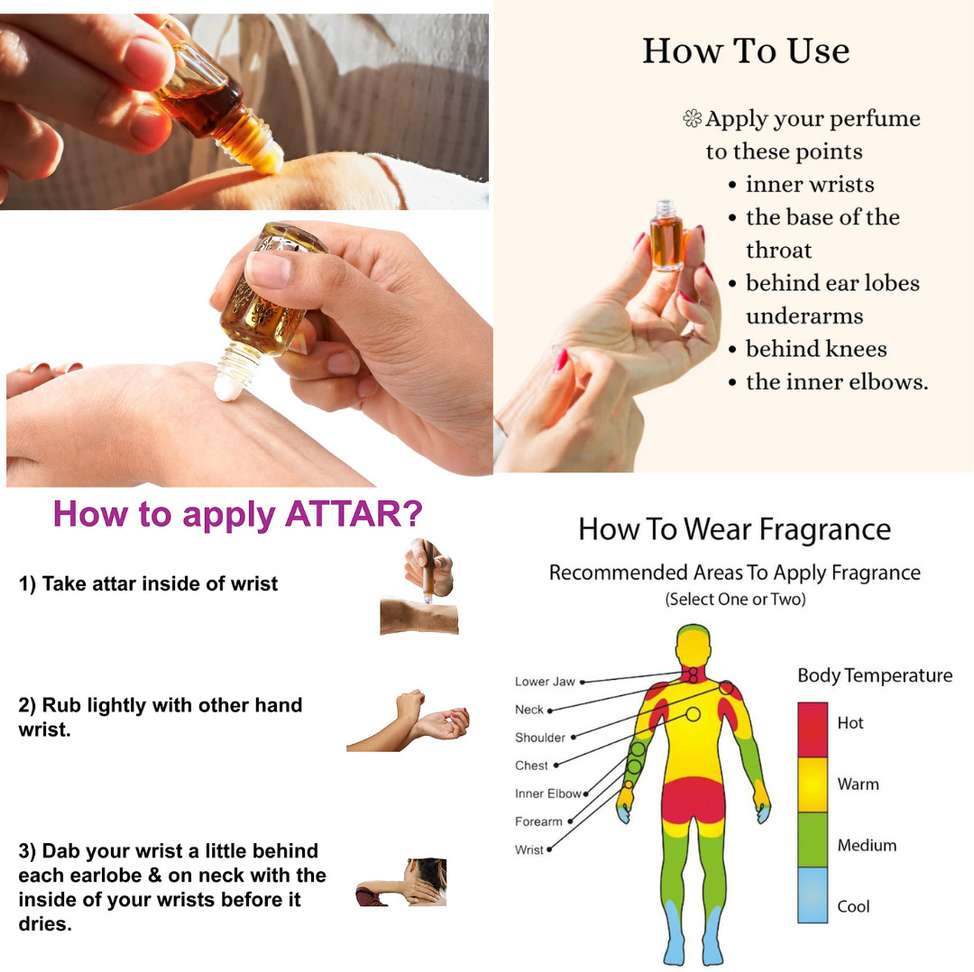 How To Use

Apply your perfume to these points
• inner wrists
• the base of the throat
• behind ear lobes underarms
• behind knees
• the inner elbows.

How to apply ATTAR?

1) Take attar inside of wrist

2) Rub lightly with other hand wrist.

3) Dab your wrist a little behind each earlobe & on neck with the inside of your wrists before it dries.

How To Wear Fragrance

Recommended Areas To Apply Fragrance
(Select One or Two)

Lower Jaw
Neck
Shoulder
Chest
Inner Elbow
Forearm
Wrist

Body Temperature
Hot
Warm
Medium
Cool