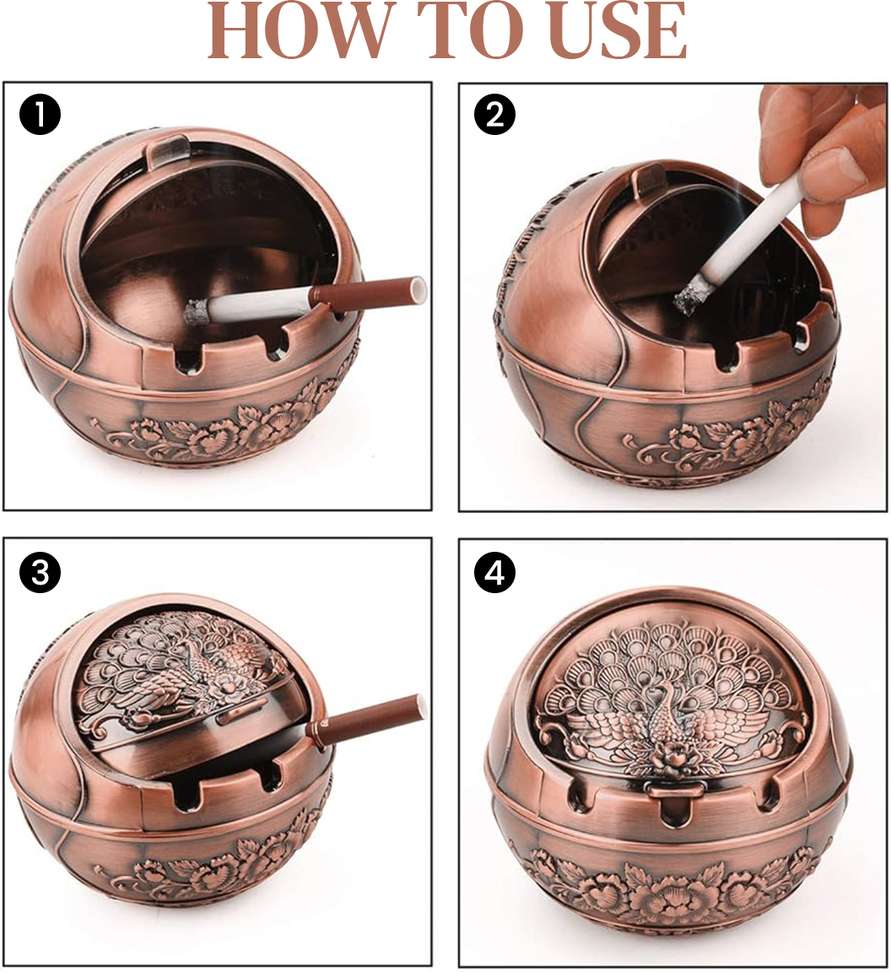 HOW TO USE

1

2

3

4