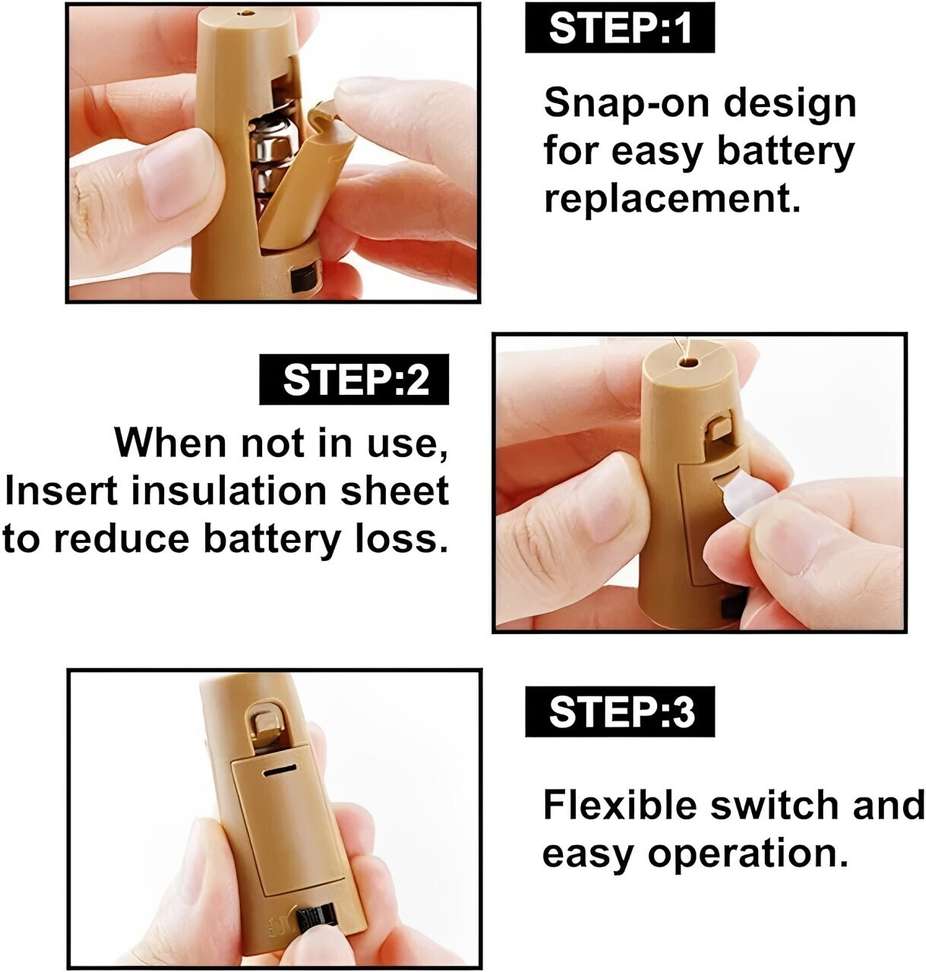 STEP:1

Snap-on design for easy battery replacement.

STEP:2

When not in use, Insert insulation sheet to reduce battery loss.

STEP:3

Flexible switch and easy operation.