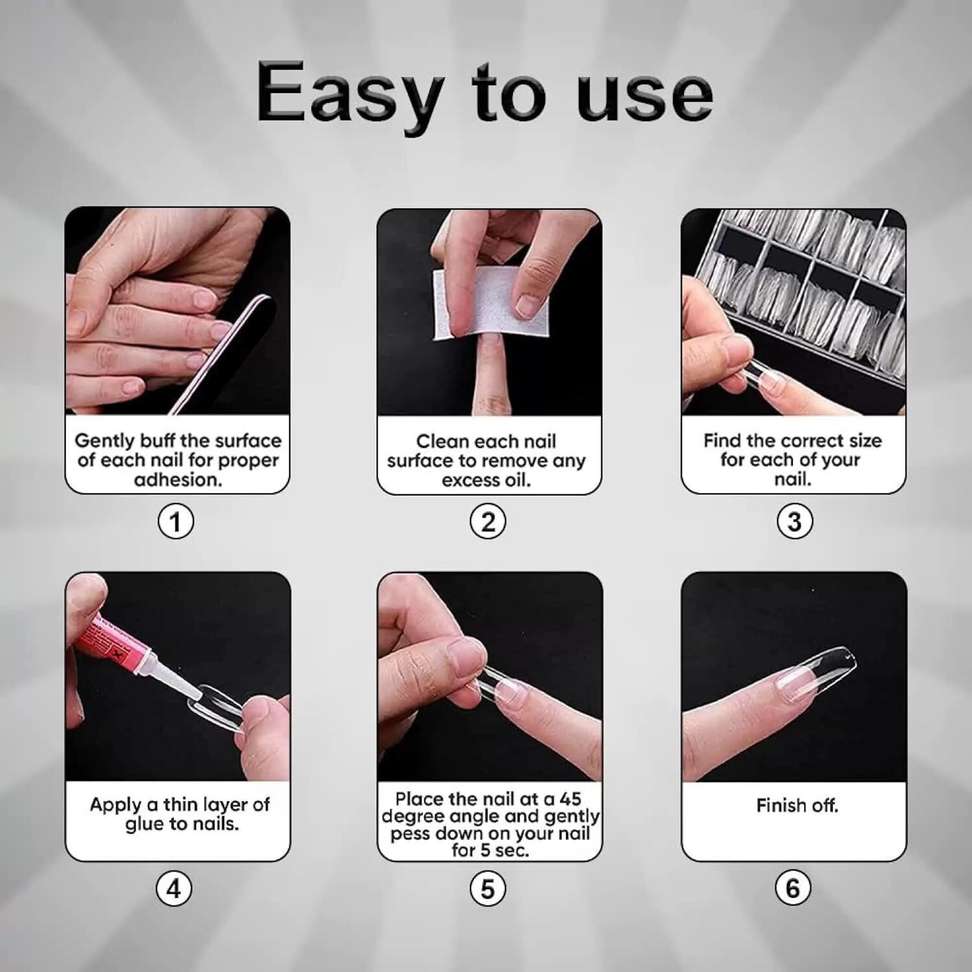 Easy to use

Gently buff the surface of each nail for proper adhesion.

1

Clean each nail surface to remove any excess oil.

2

Find the correct size for each of your nail.

3

Apply a thin layer of glue to nails.

4

Place the nail at a 45 degree angle and gently pess down on your nail for 5 sec.

5

Finish off.

6