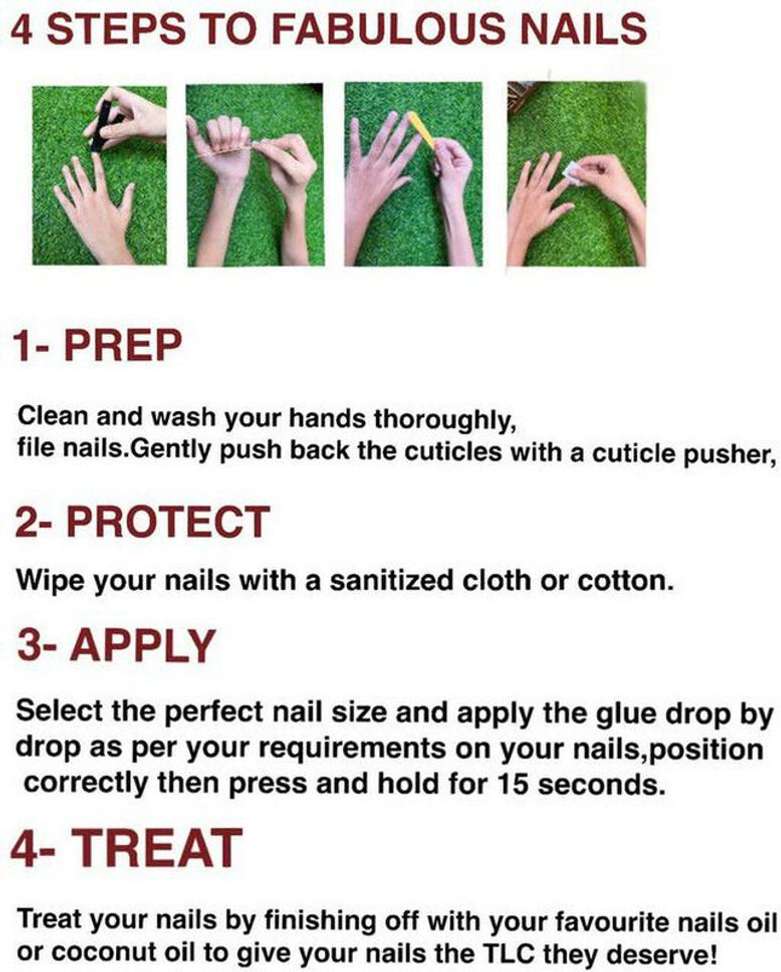 4 STEPS TO FABULOUS NAILS

1- PREP

Clean and wash your hands thoroughly, file nails.Gently push back the cuticles with a cuticle pusher,

2- PROTECT

Wipe your nails with a sanitized cloth or cotton.

3- APPLY

Select the perfect nail size and apply the glue drop by drop as per your requirements on your nails,position correctly then press and hold for 15 seconds.

4- TREAT

Treat your nails by finishing off with your favourite nails oil or coconut oil to give your nails the TLC they deserve!