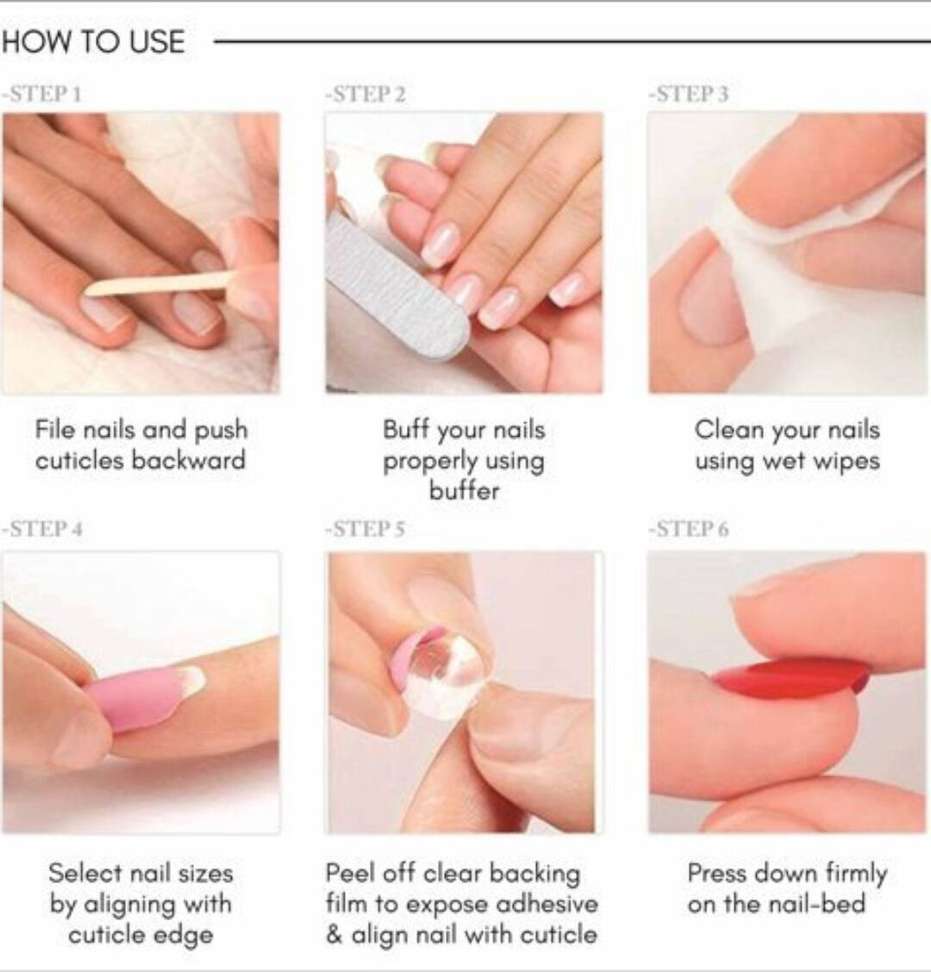 HOW TO USE

-STEP 1

File nails and push cuticles backward

-STEP 2

Buff your nails properly using buffer

-STEP 3

Clean your nails using wet wipes

-STEP 4

Select nail sizes by aligning with cuticle edge

-STEP 5

Peel off clear backing film to expose adhesive & align nail with cuticle

-STEP 6

Press down firmly on the nail-bed