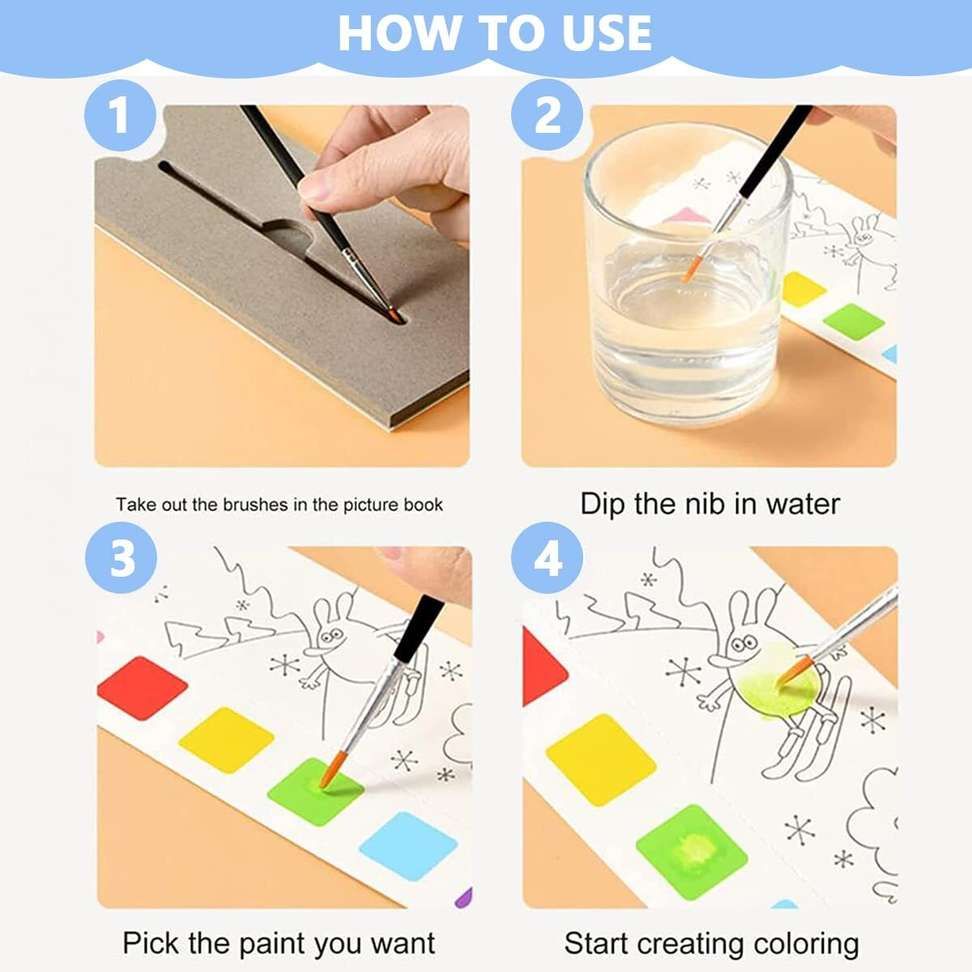 HOW TO USE

1

Take out the brushes in the picture book

2

Dip the nib in water

3

Pick the paint you want

4

Start creating coloring