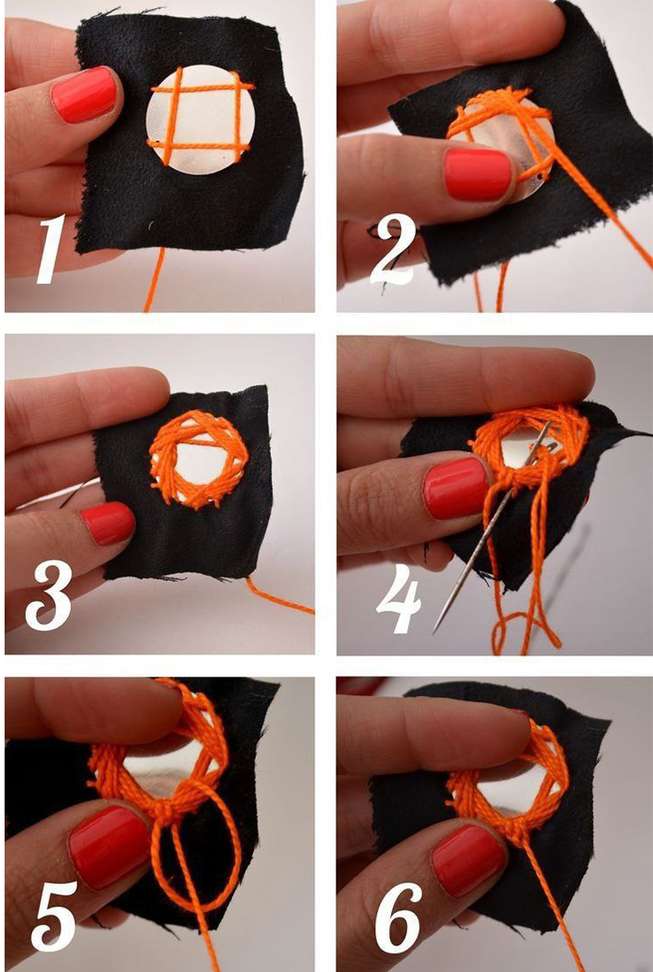 1
2
3
4
5
6