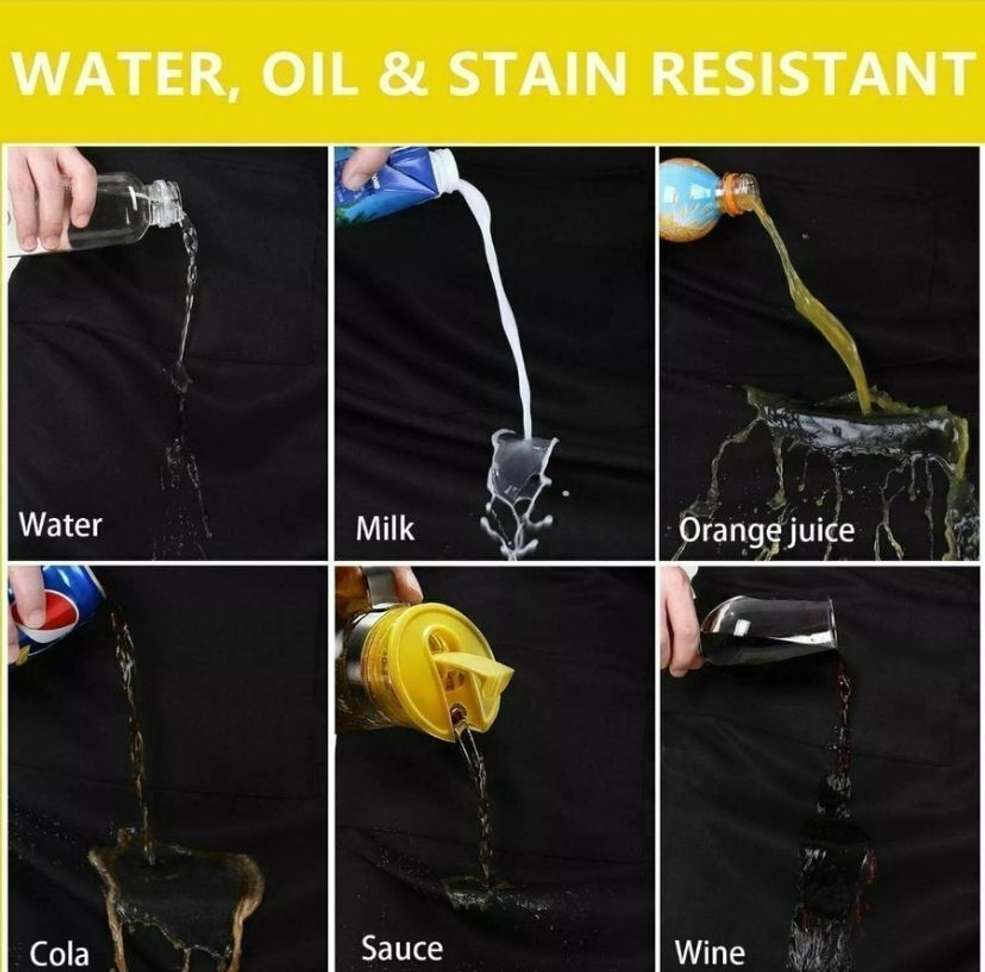 WATER, OIL & STAIN RESISTANT

Water

Milk

Orange juice

Cola

Sauce

Wine