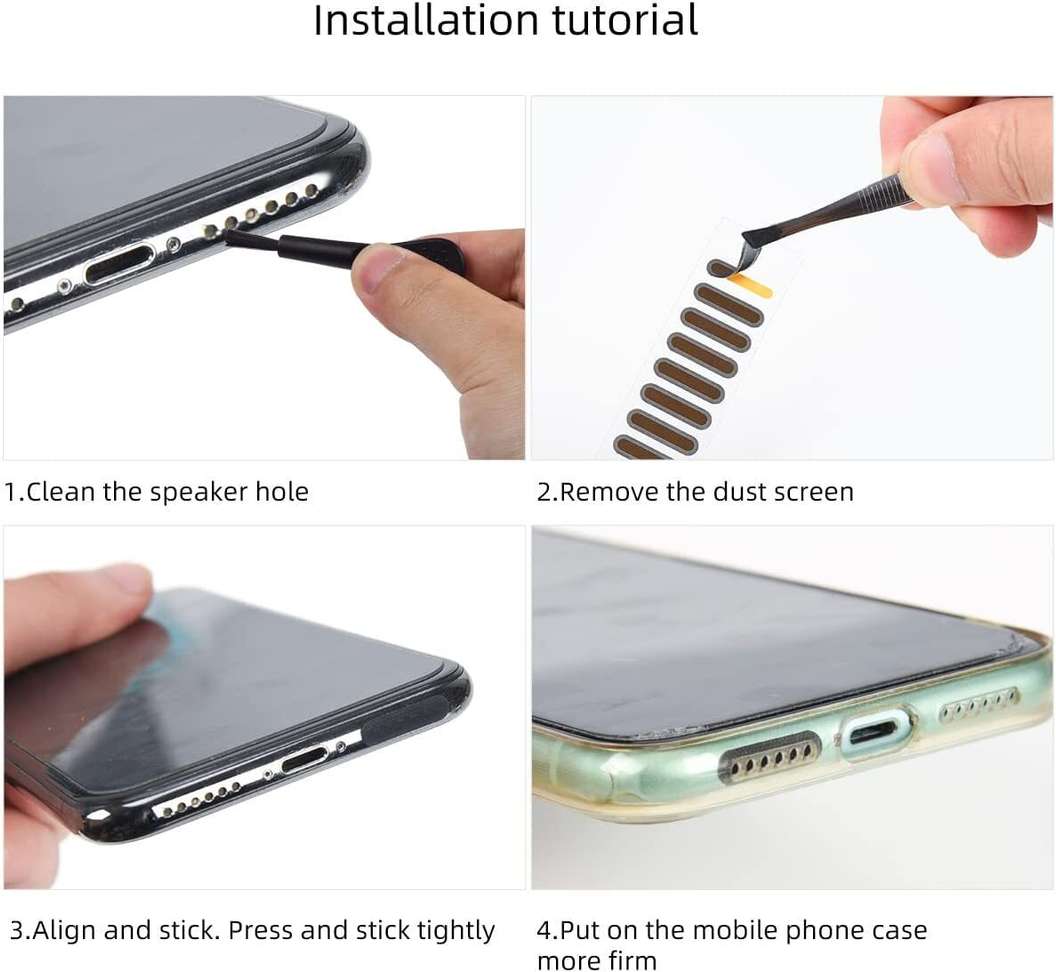 Installation tutorial

1.Clean the speaker hole

2.Remove the dust screen

3.Align and stick. Press and stick tightly

4.Put on the mobile phone case more firm