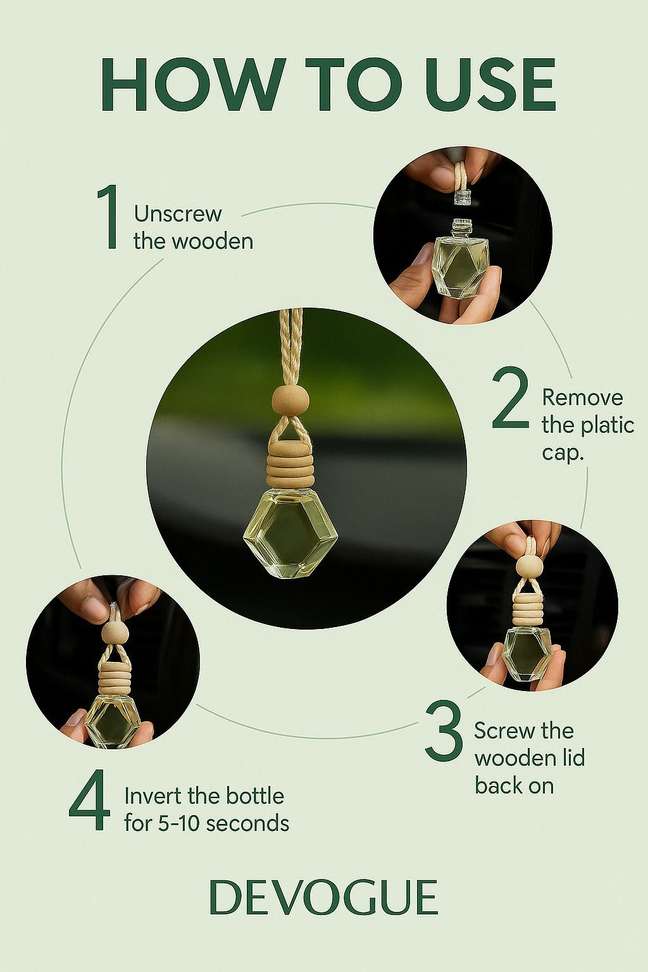 HOW TO USE

1 Unscrew the wooden

2 Remove the platic cap.

3 Screw the wooden lid back on

4 Invert the bottle for 5-10 seconds

DEVOGUE