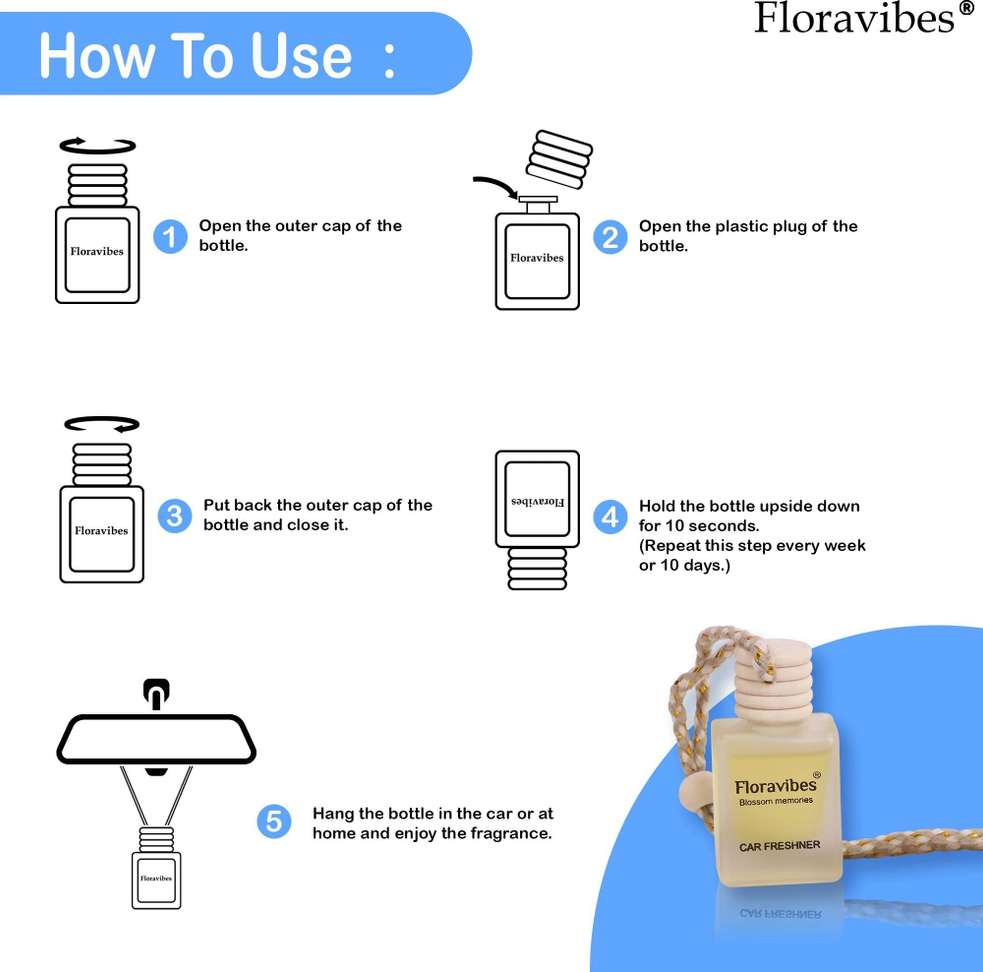 How To Use :

Floravibes®

Floravibes

1 Open the outer cap of the bottle.

Floravibes

2 Open the plastic plug of the bottle.

Floravibes

3 Put back the outer cap of the bottle and close it.

Floravibes

4 Hold the bottle upside down for 10 seconds. (Repeat this step every week or 10 days.)

Floravibes

5 Hang the bottle in the car or at home and enjoy the fragrance.

Floravibes®
Blossom memories
CAR FRESHNER