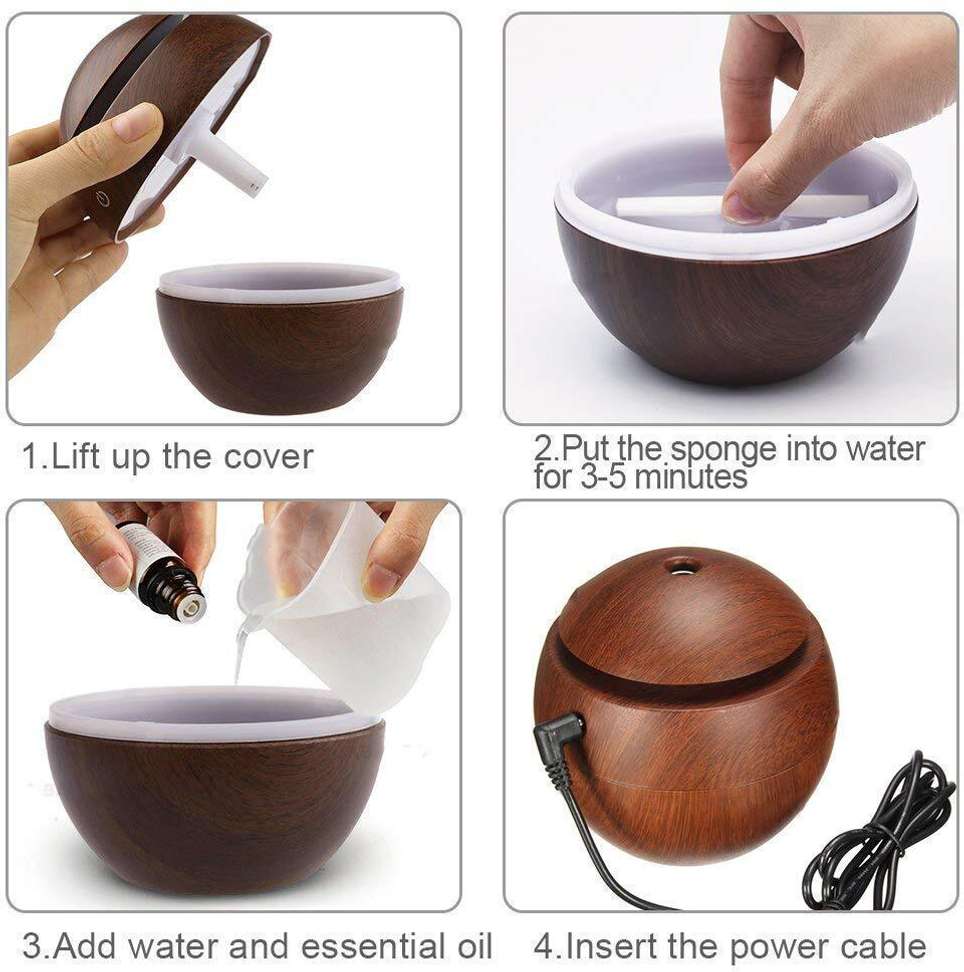 1.Lift up the cover

2.Put the sponge into water for 3-5 minutes

3.Add water and essential oil

4.Insert the power cable