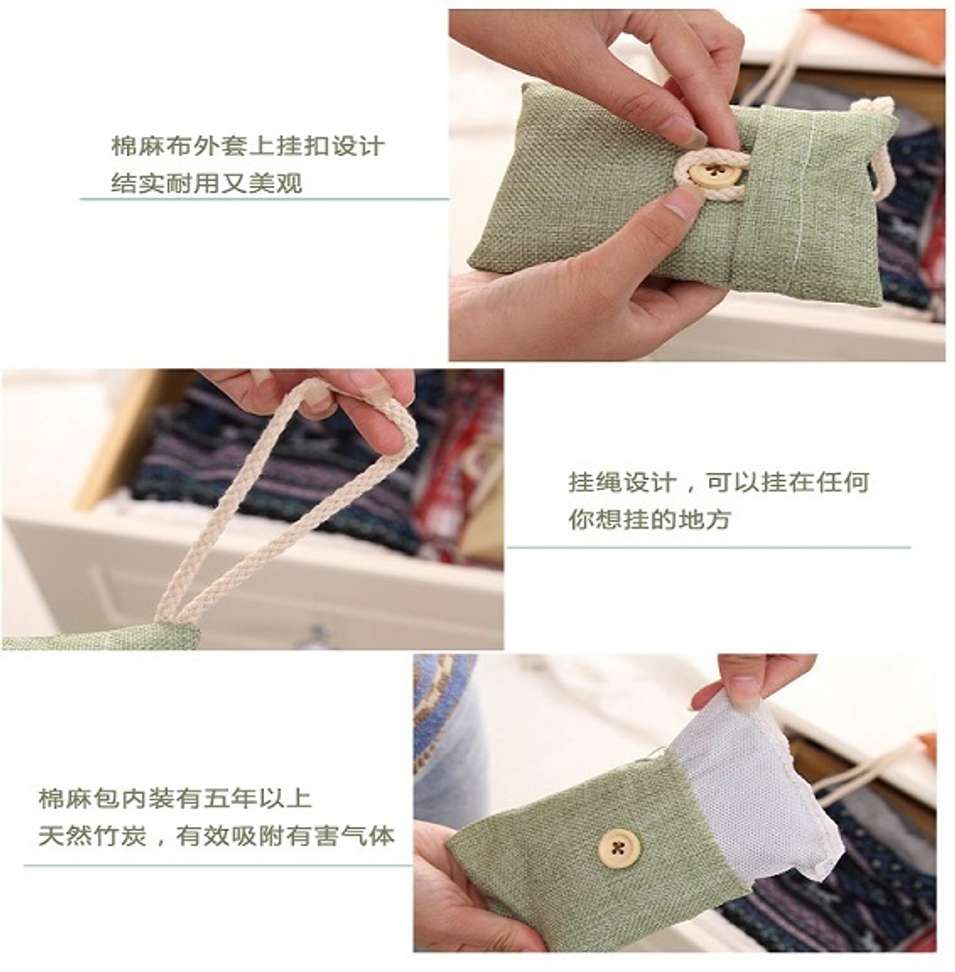 棉麻布外套上挂扣设计
结实耐用又美观

挂绳设计，可以挂在任何
你想挂的地方

棉麻包内装有五年以上
天然竹炭，有效吸附有害气体