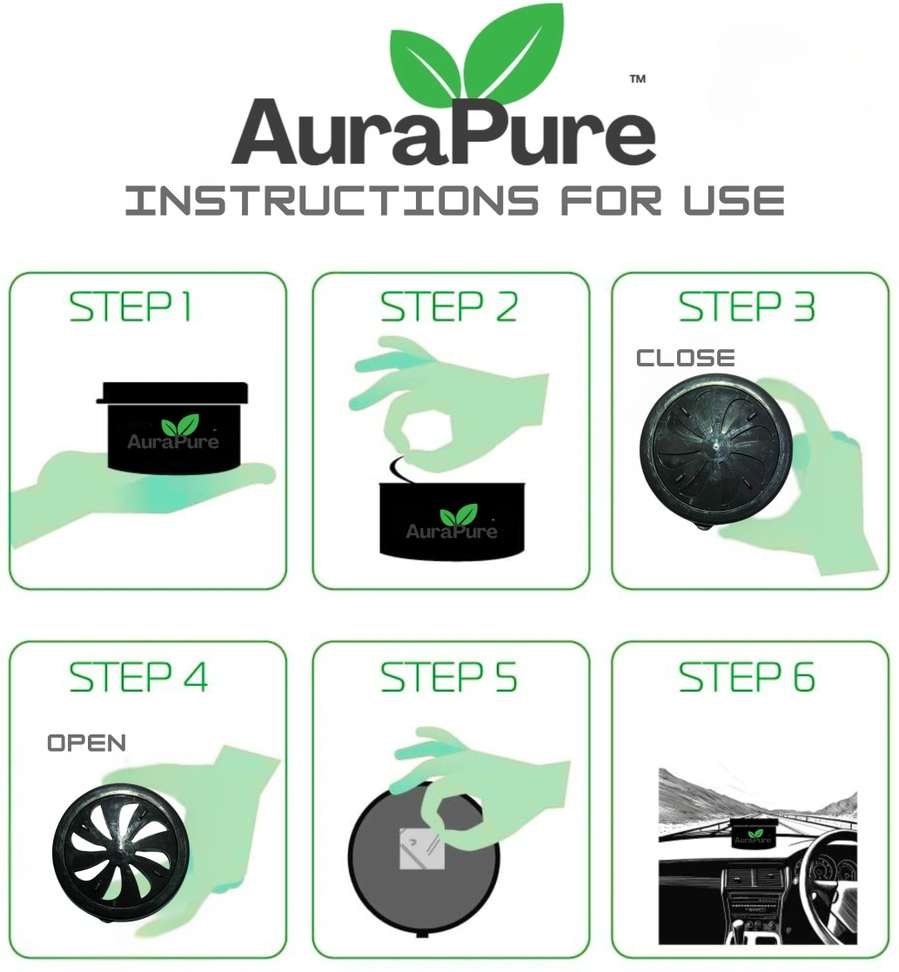 AuraPure™
INSTRUCTIONS FOR USE

STEP 1
AuraPure

STEP 2
AuraPure

STEP 3
CLOSE

STEP 4
OPEN

STEP 5

STEP 6
AuraPure