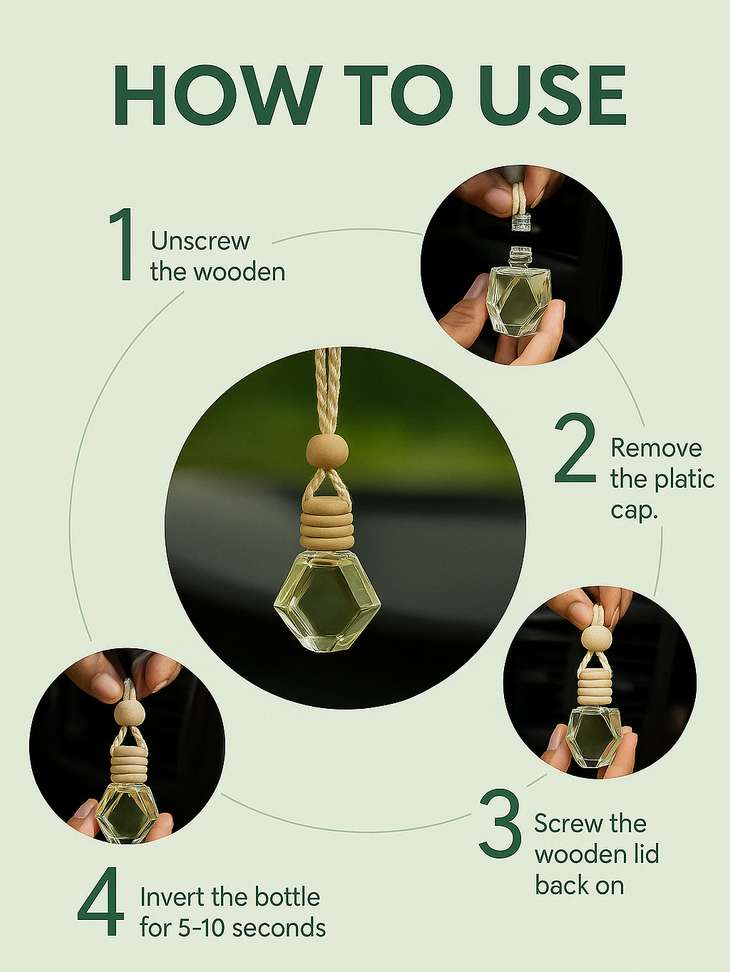 HOW TO USE

1 Unscrew the wooden

2 Remove the platic cap.

3 Screw the wooden lid back on

4 Invert the bottle for 5-10 seconds