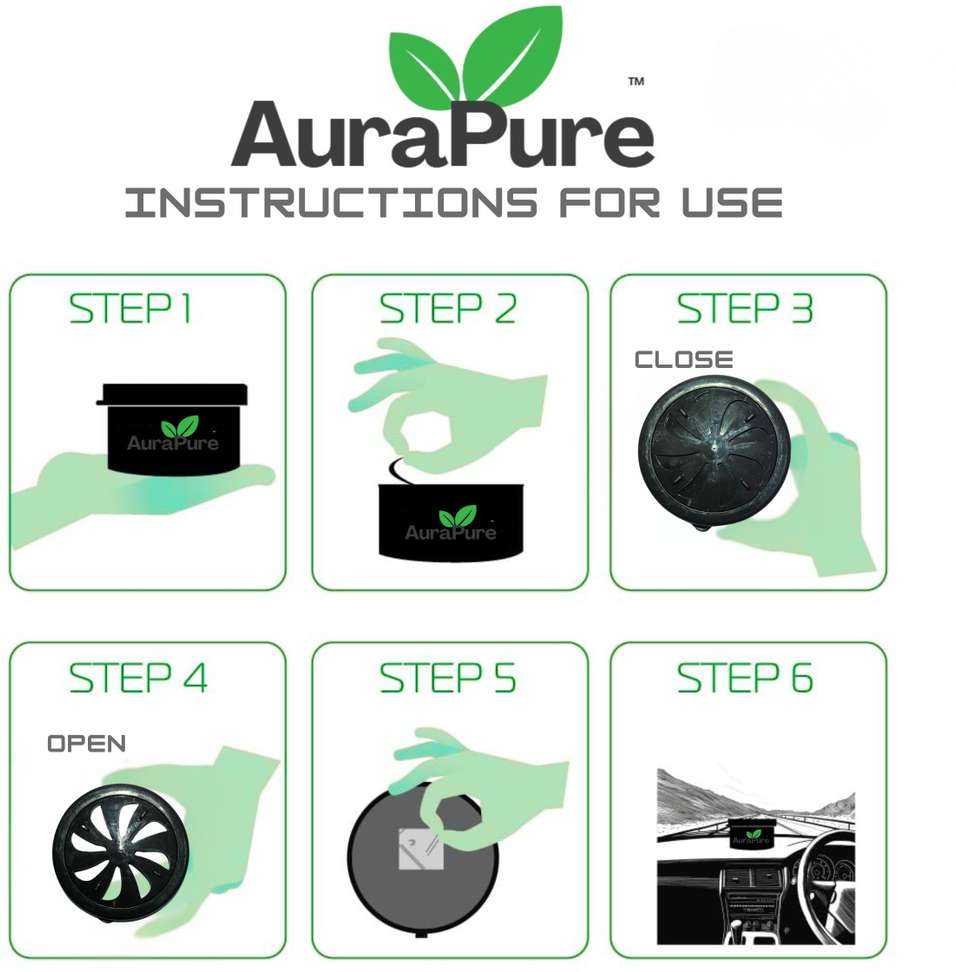 AuraPure™
INSTRUCTIONS FOR USE

STEP 1
AuraPure

STEP 2
AuraPure

STEP 3
CLOSE

STEP 4
OPEN

STEP 5

STEP 6
AuraPure