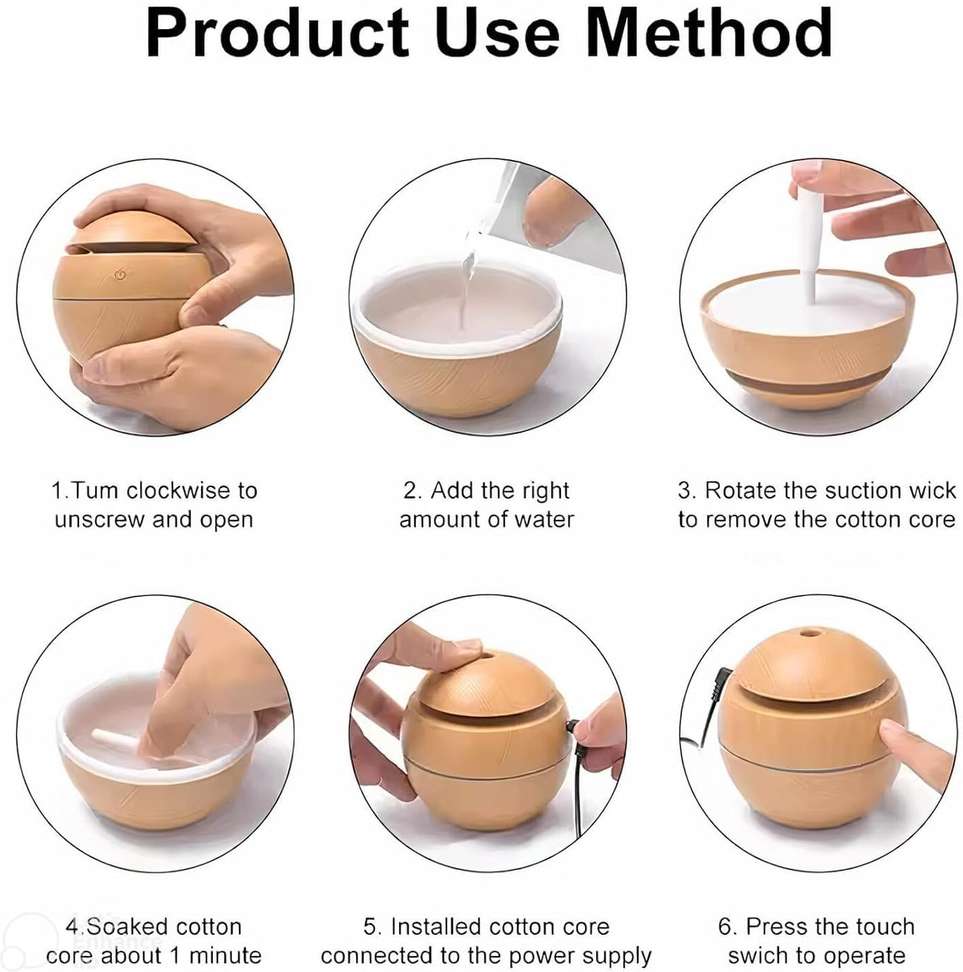 Product Use Method

1.Tum clockwise to unscrew and open

2. Add the right amount of water

3. Rotate the suction wick to remove the cotton core

4.Soaked cotton core about 1 minute

5. Installed cotton core connected to the power supply

6. Press the touch swich to operate