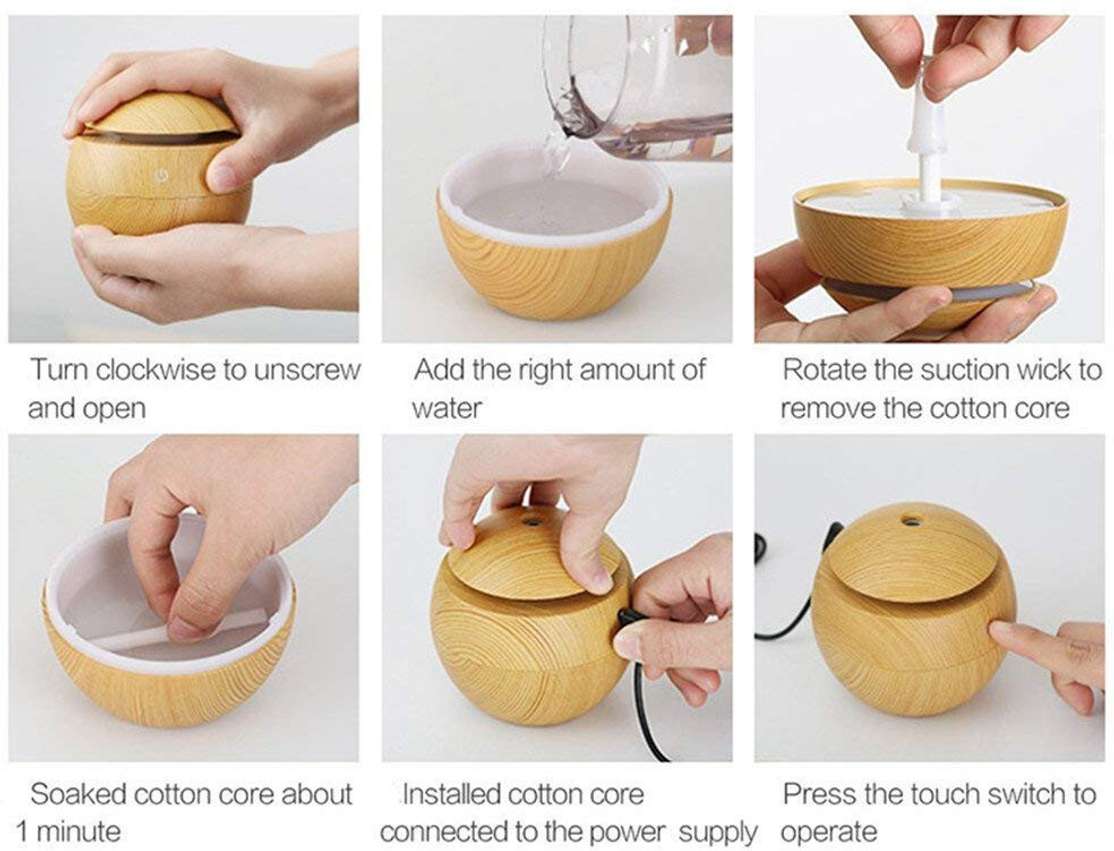 Turn clockwise to unscrew and open

Add the right amount of water

Rotate the suction wick to remove the cotton core

Soaked cotton core about 1 minute

Installed cotton core connected to the power supply

Press the touch switch to operate