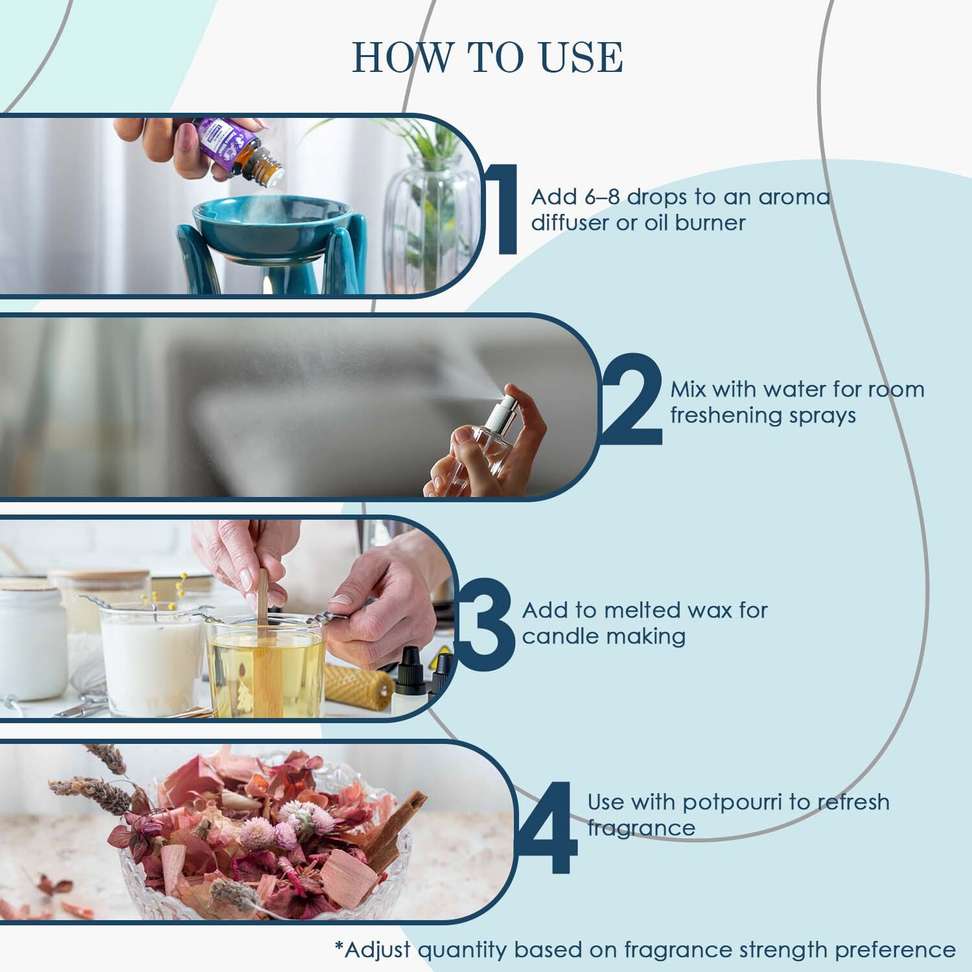 HOW TO USE

1 Add 6–8 drops to an aroma diffuser or oil burner

2 Mix with water for room freshening sprays

3 Add to melted wax for candle making

4 Use with potpourri to refresh fragrance

*Adjust quantity based on fragrance strength preference