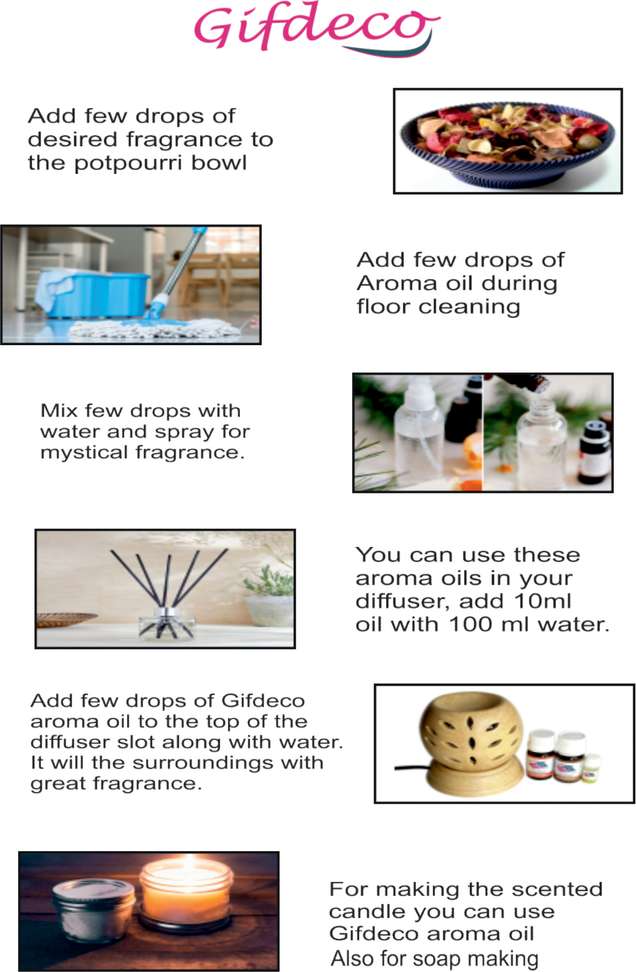 Gifdeco

Add few drops of desired fragrance to the potpourri bowl

Add few drops of Aroma oil during floor cleaning

Mix few drops with water and spray for mystical fragrance.

You can use these aroma oils in your diffuser, add 10ml oil with 100 ml water.

Add few drops of Gifdeco aroma oil to the top of the diffuser slot along with water. It will the surroundings with great fragrance.

For making the scented candle you can use Gifdeco aroma oil
Also for soap making