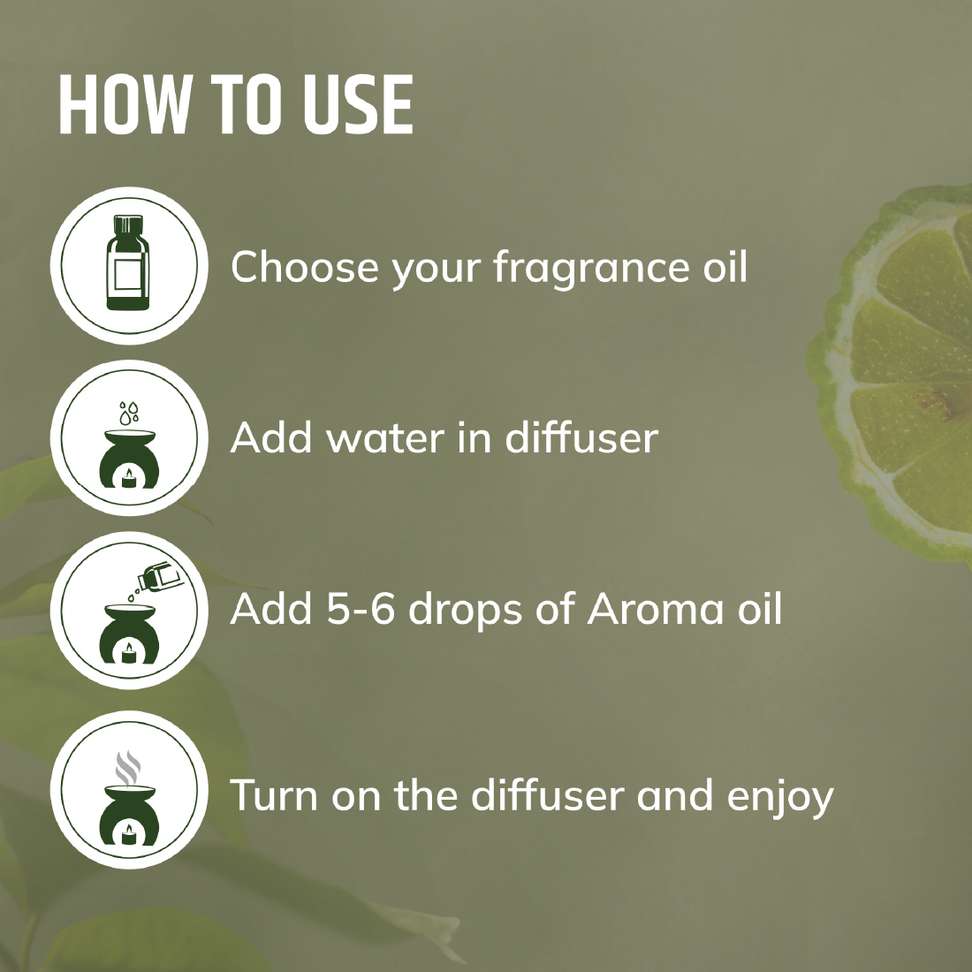 HOW TO USE

Choose your fragrance oil

Add water in diffuser

Add 5-6 drops of Aroma oil

Turn on the diffuser and enjoy