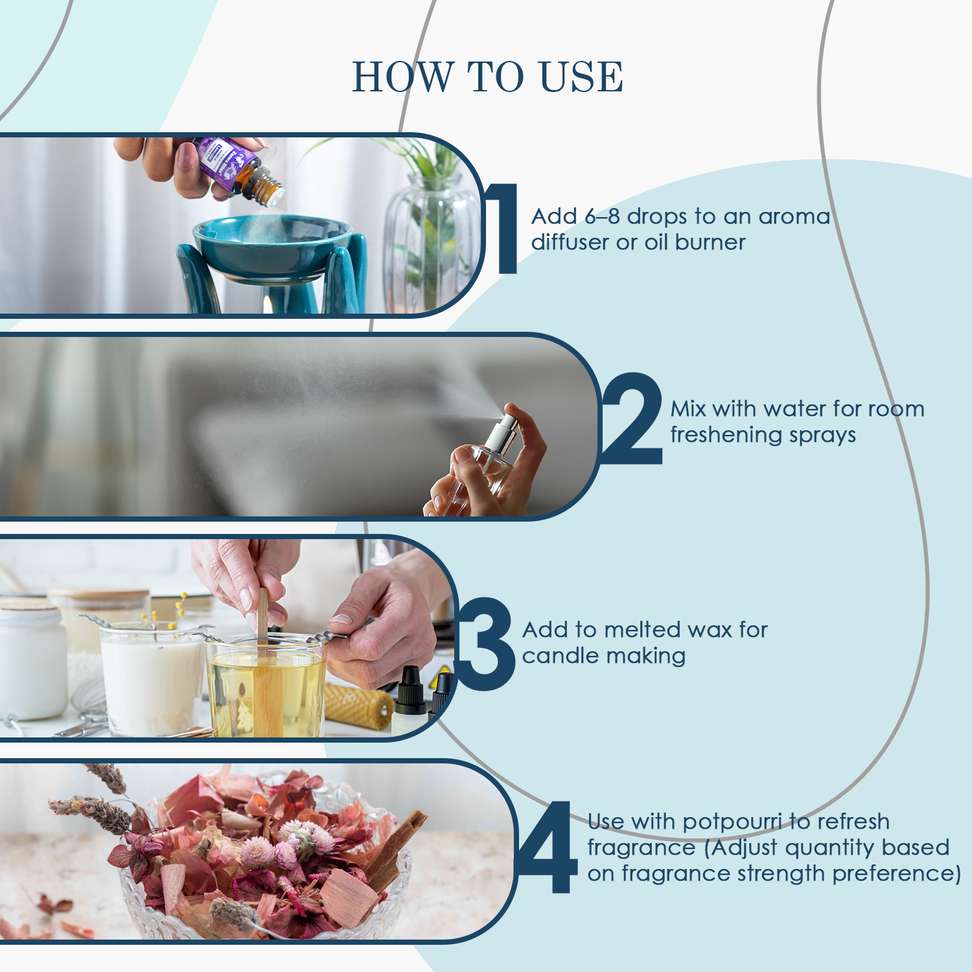 HOW TO USE

1 Add 6–8 drops to an aroma diffuser or oil burner

2 Mix with water for room freshening sprays

3 Add to melted wax for candle making

4 Use with potpourri to refresh fragrance (Adjust quantity based on fragrance strength preference)