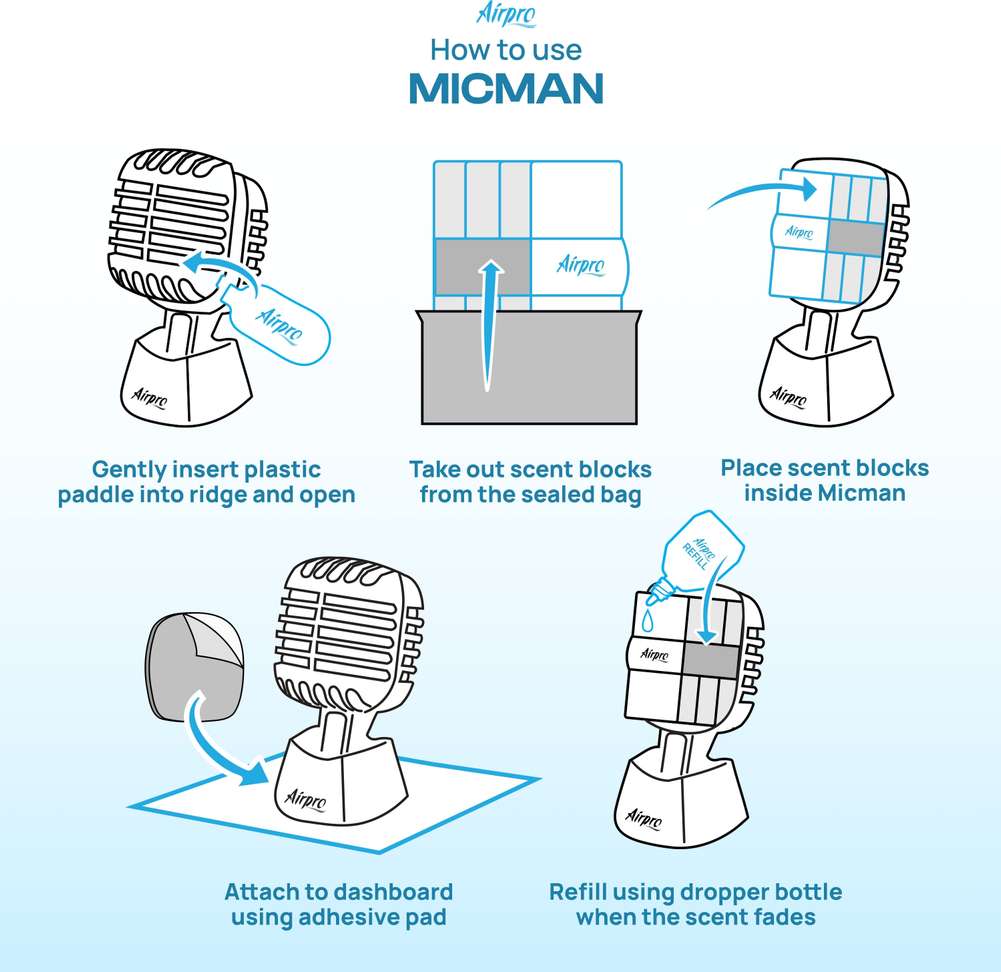 Airpro
How to use
MICMAN

Airpro

Airpro

Airpro

Airpro

Airpro

Gently insert plastic paddle into ridge and open

Take out scent blocks from the sealed bag

Place scent blocks inside Micman

Airpro REFILL

Airpro

Airpro

Airpro

Attach to dashboard using adhesive pad

Refill using dropper bottle when the scent fades