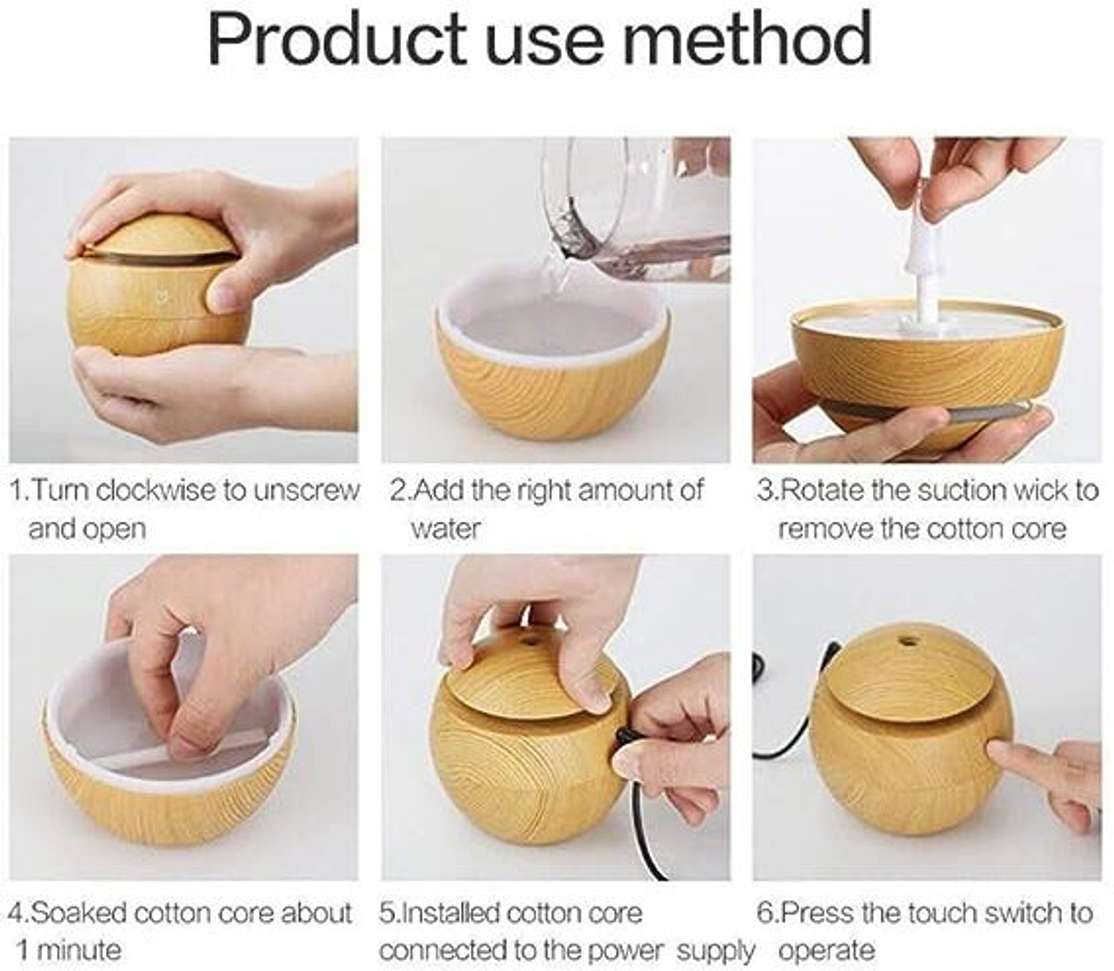 Product use method

1.Turn clockwise to unscrew and open

2.Add the right amount of water

3.Rotate the suction wick to remove the cotton core

4.Soaked cotton core about 1 minute

5.Installed cotton core connected to the power supply

6.Press the touch switch to operate