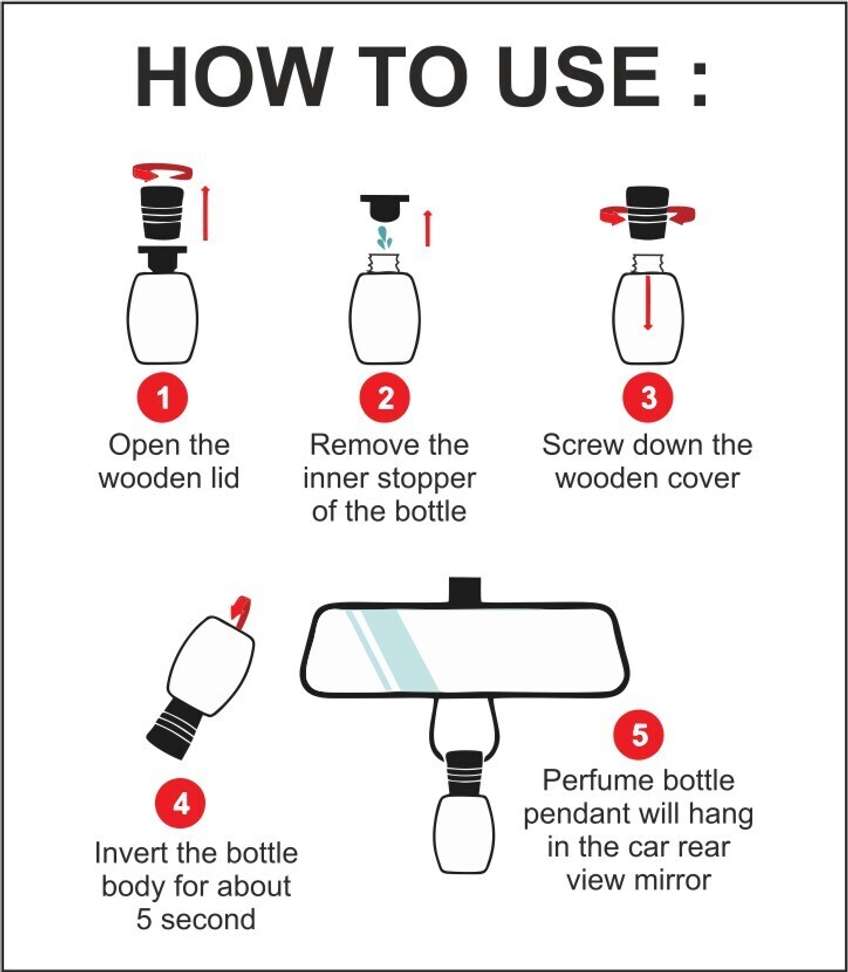 HOW TO USE :

1
Open the wooden lid

2
Remove the inner stopper of the bottle

3
Screw down the wooden cover

4
Invert the bottle body for about 5 second

5
Perfume bottle pendant will hang in the car rear view mirror