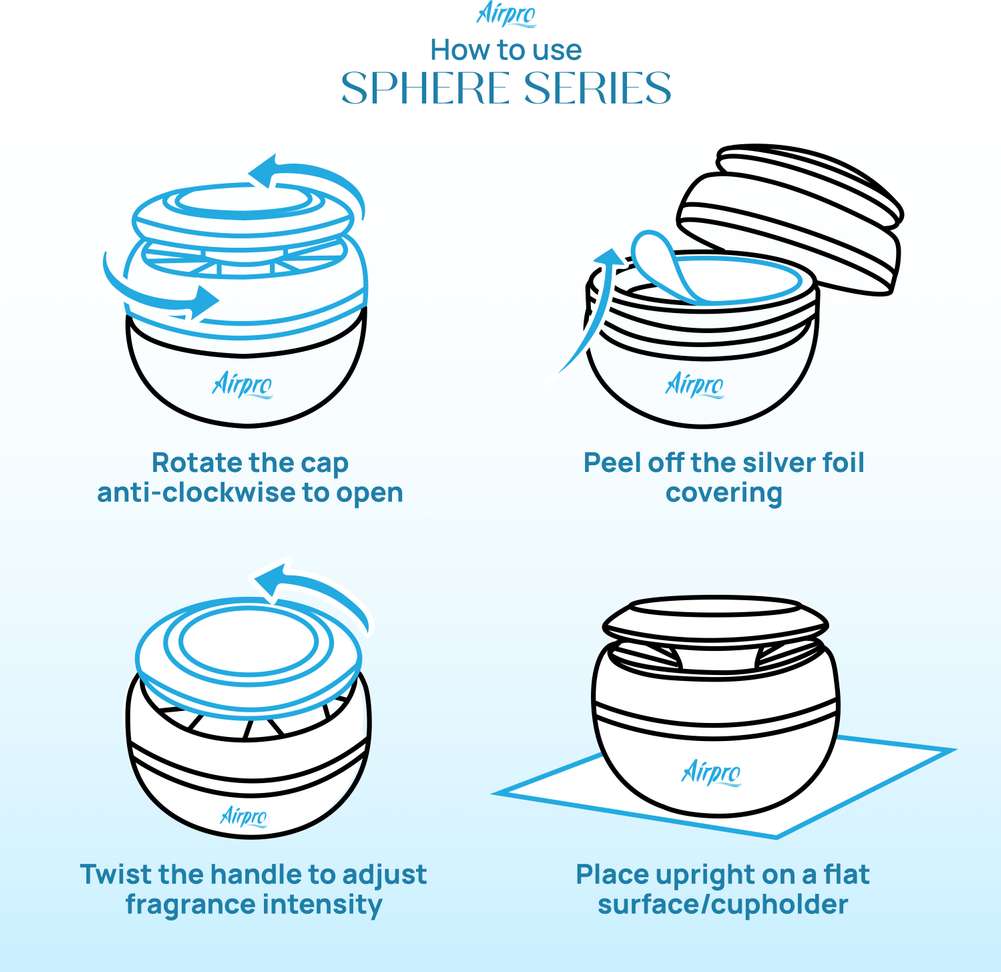 Airpro
How to use
SPHERE SERIES

Airpro

Rotate the cap anti-clockwise to open

Airpro

Peel off the silver foil covering

Airpro

Twist the handle to adjust fragrance intensity

Airpro

Place upright on a flat surface/cupholder