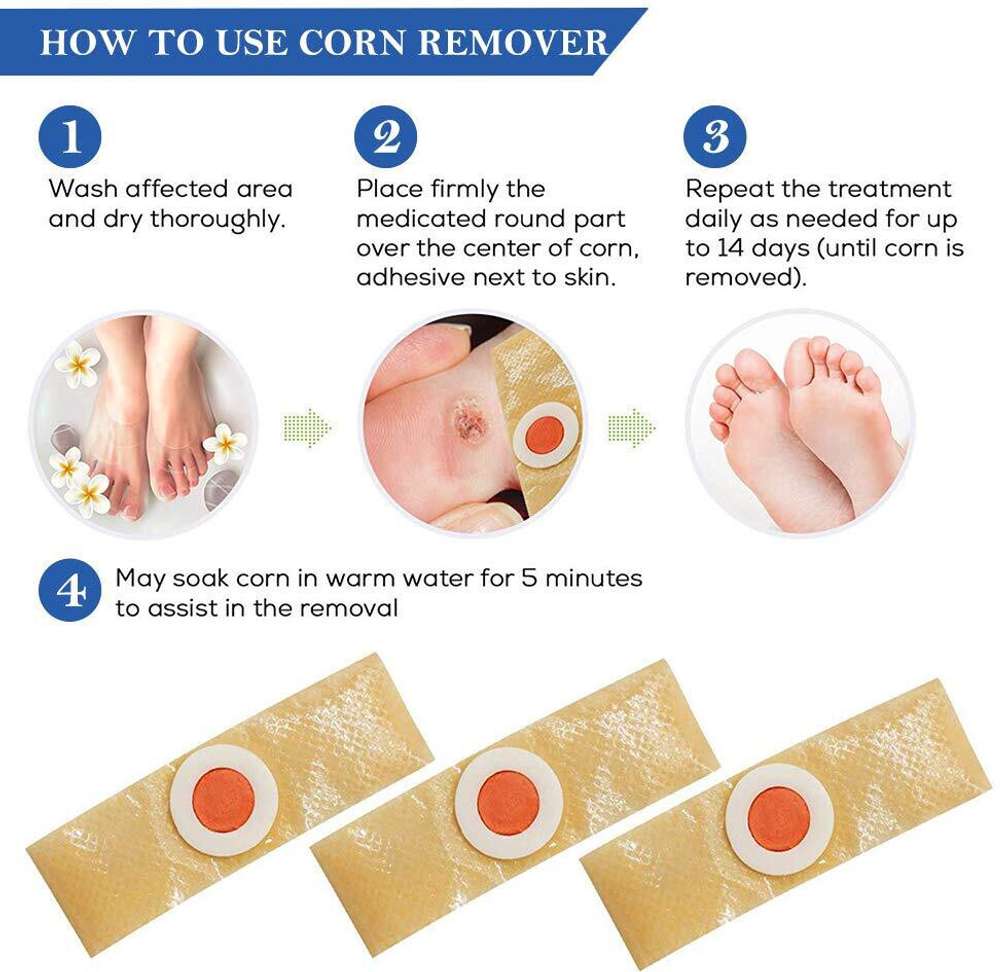 HOW TO USE CORN REMOVER

1
Wash affected area and dry thoroughly.

2
Place firmly the medicated round part over the center of corn, adhesive next to skin.

3
Repeat the treatment daily as needed for up to 14 days (until corn is removed).

4
May soak corn in warm water for 5 minutes to assist in the removal