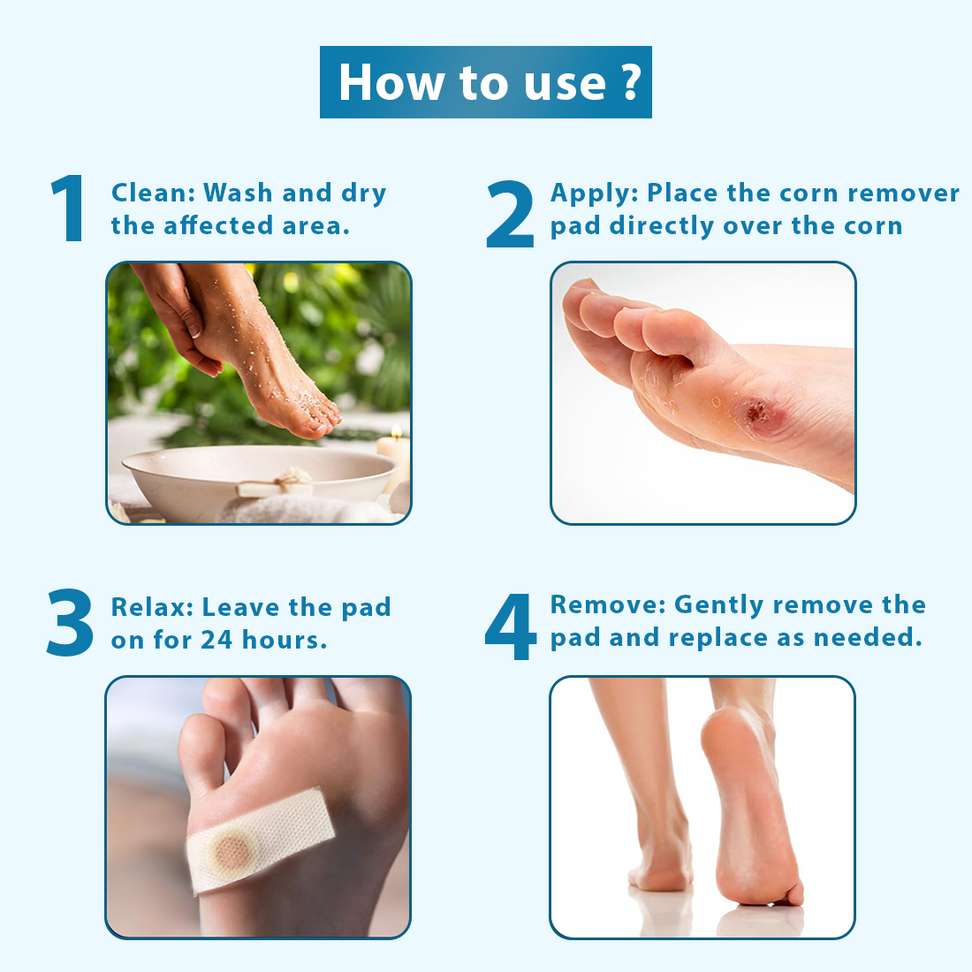 How to use ?

1 Clean: Wash and dry the affected area.

2 Apply: Place the corn remover pad directly over the corn

3 Relax: Leave the pad on for 24 hours.

4 Remove: Gently remove the pad and replace as needed.