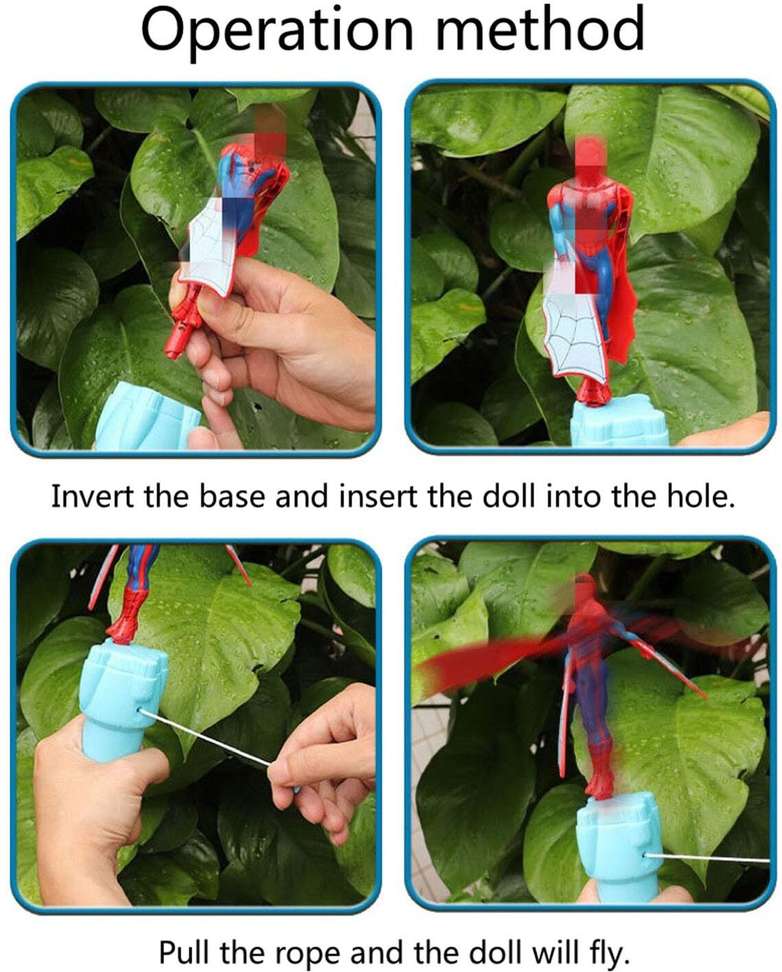 Operation method

Invert the base and insert the doll into the hole.

Pull the rope and the doll will fly.