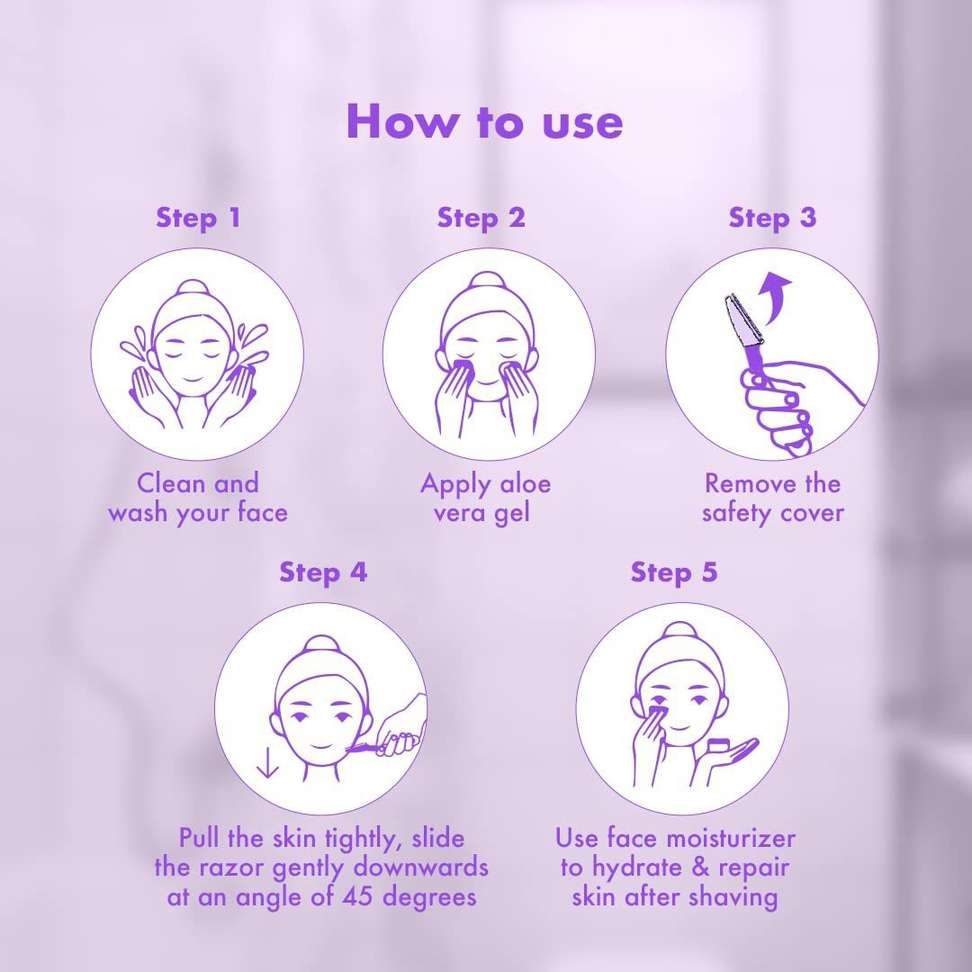 How to use

Step 1

Clean and wash your face

Step 2

Apply aloe vera gel

Step 3

Remove the safety cover

Step 4

Pull the skin tightly, slide the razor gently downwards at an angle of 45 degrees

Step 5

Use face moisturizer to hydrate & repair skin after shaving