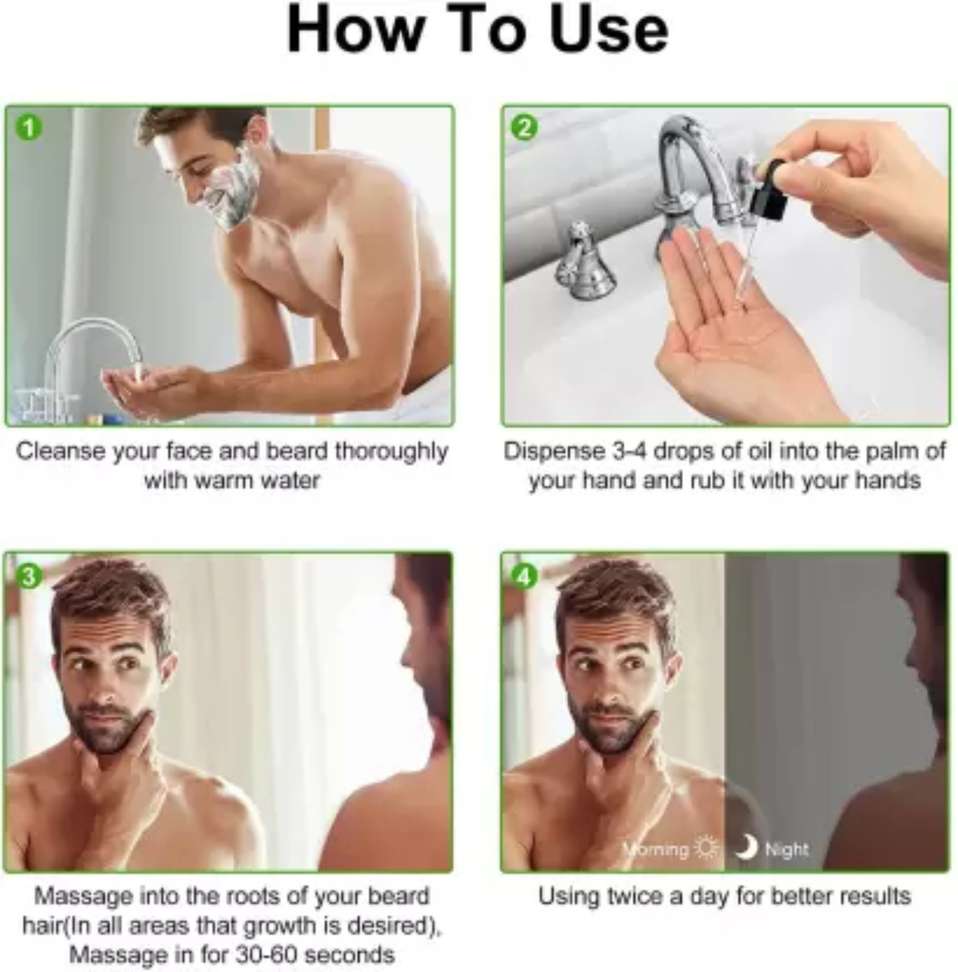 How To Use

1

Cleanse your face and beard thoroughly with warm water

2

Dispense 3-4 drops of oil into the palm of your hand and rub it with your hands

3

Massage into the roots of your beard hair(In all areas that growth is desired), Massage in for 30-60 seconds

4

Morning Night

Using twice a day for better results