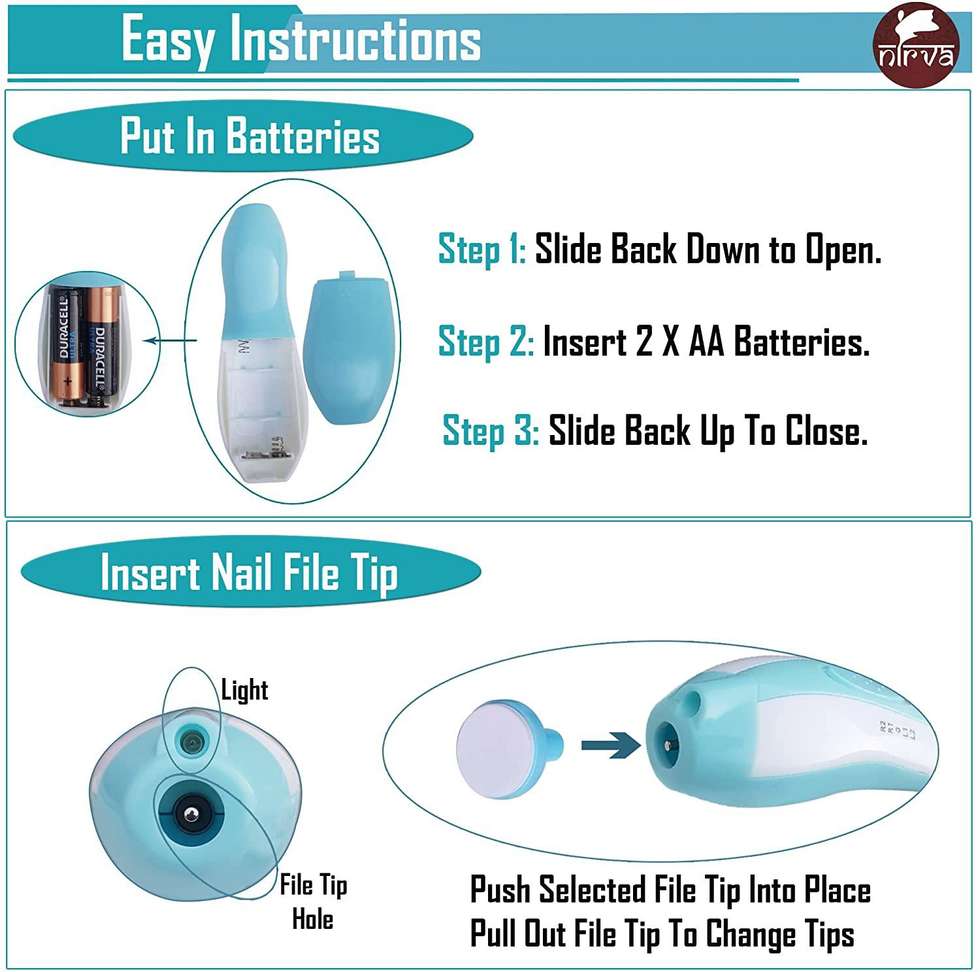 Easy Instructions

nirva

Put In Batteries

DURACELL

DURACELL

Step 1: Slide Back Down to Open.

Step 2: Insert 2 X AA Batteries.

Step 3: Slide Back Up To Close.

Insert Nail File Tip

Light

File Tip Hole

Push Selected File Tip Into Place
Pull Out File Tip To Change Tips