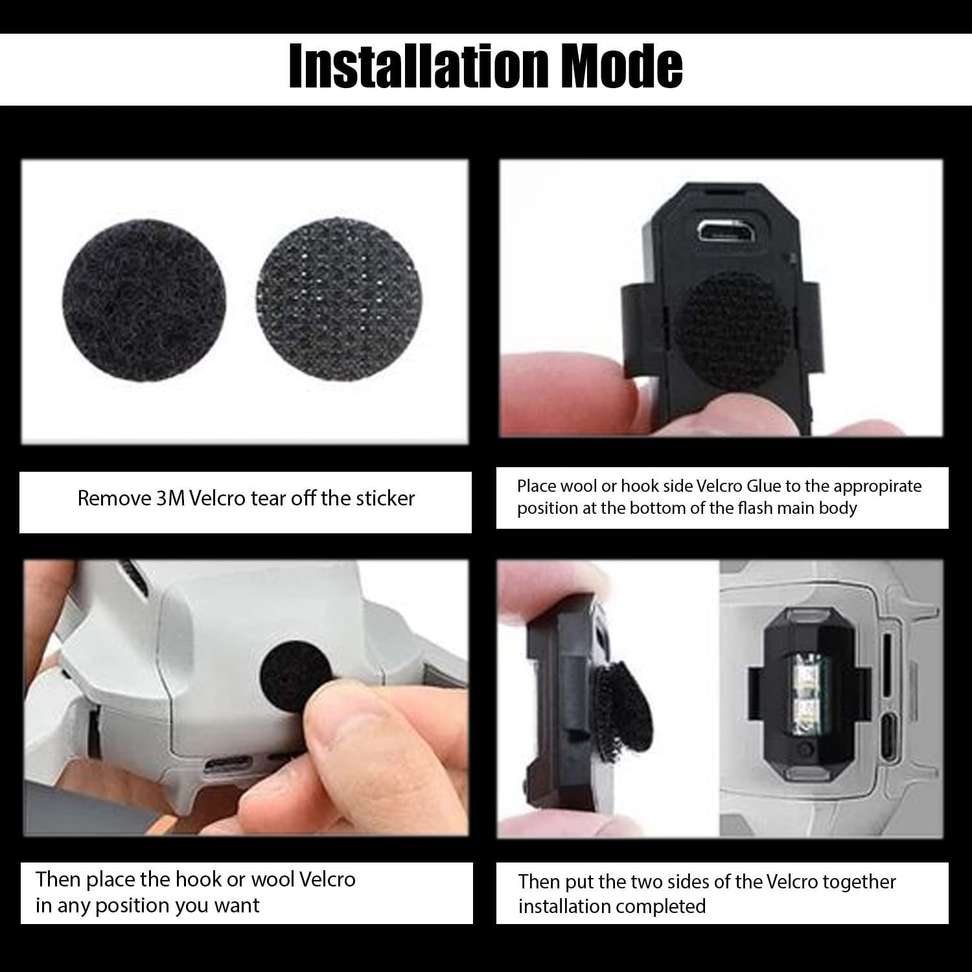 Installation Mode

Remove 3M Velcro tear off the sticker

Place wool or hook side Velcro Glue to the appropirate position at the bottom of the flash main body

Then place the hook or wool Velcro in any position you want

Then put the two sides of the Velcro together installation completed