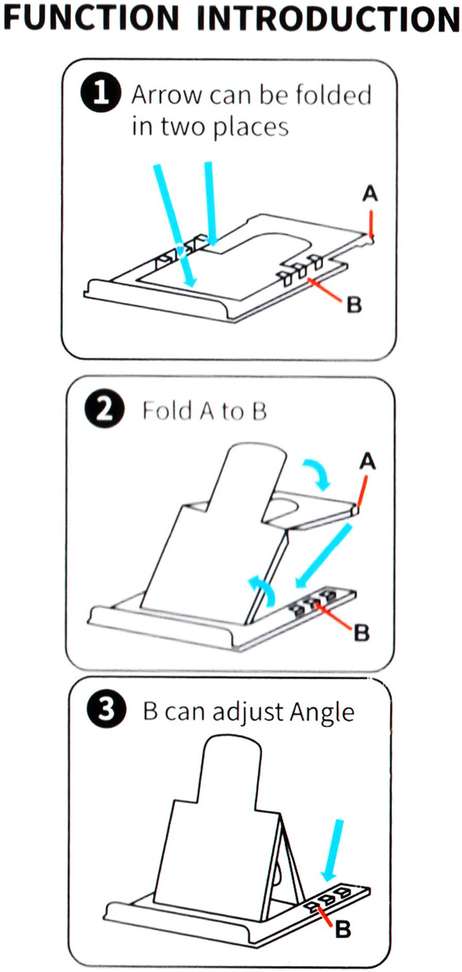 FUNCTION INTRODUCTION

1 Arrow can be folded in two places

A

B

2 Fold A to B

A

B

3 B can adjust Angle

B